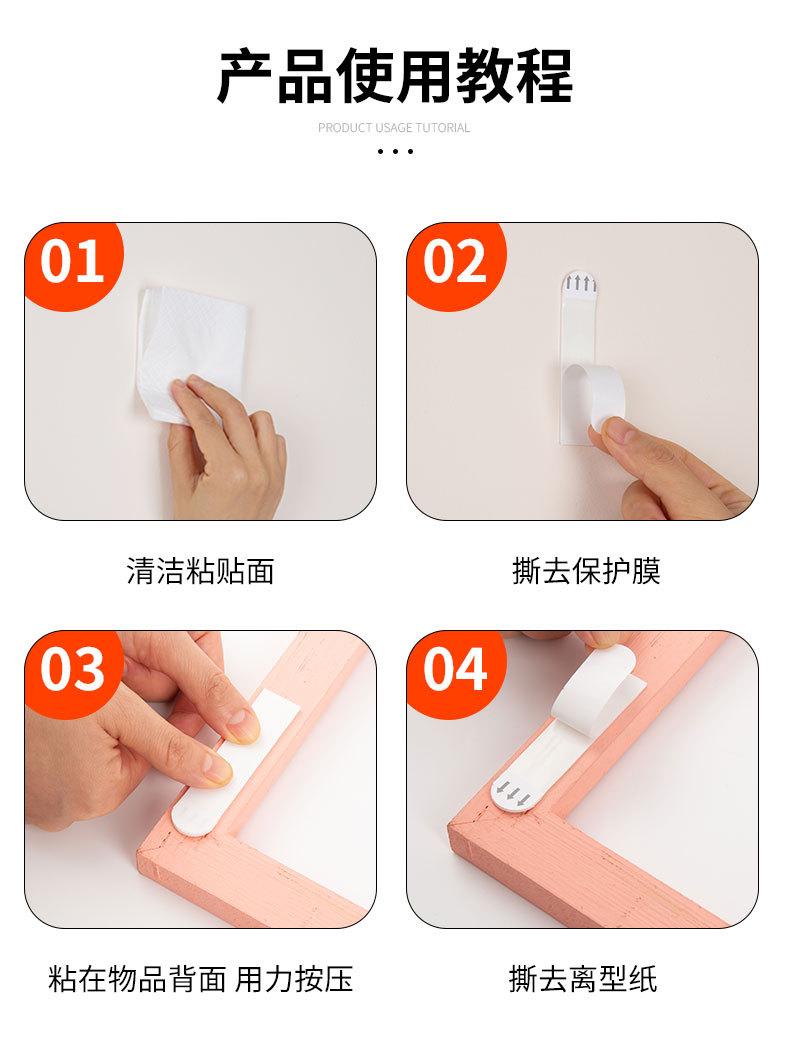 产品使用教程

PRODUCT USAGE TUTORIAL

...

01

清洁粘贴面

02

撕去保护膜

03

粘在物品背面 用力按压

04

撕去离型纸