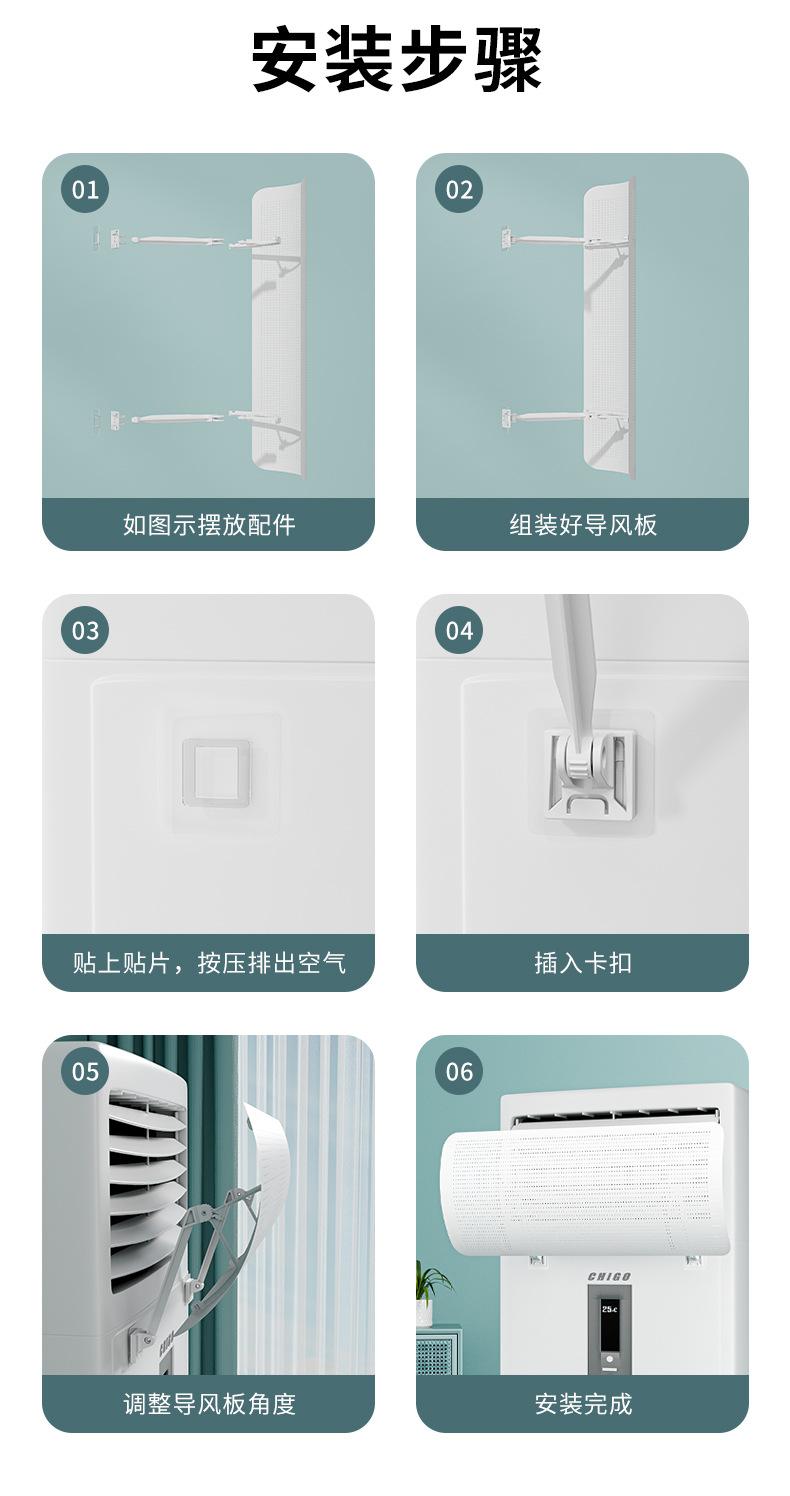 安装步骤

01
如图示摆放配件

02
组装好导风板

03
贴上贴片，按压排出空气

04
插入卡扣

05
调整导风板角度

06
CHIGO
25℃
安装完成