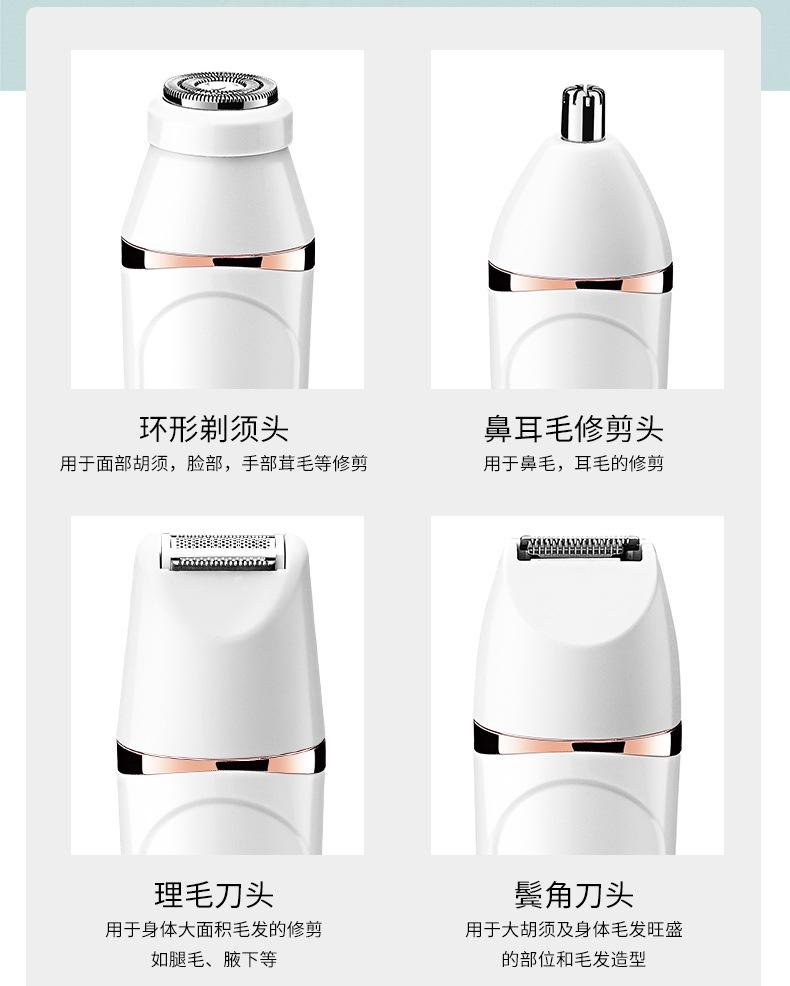 环形剃须头
用于面部胡须，脸部，手部茸毛等修剪

鼻耳毛修剪头
用于鼻毛，耳毛的修剪

理毛刀头
用于身体大面积毛发的修剪
如腿毛、腋下等

鬓角刀头
用于大胡须及身体毛发旺盛
的部位和毛发造型