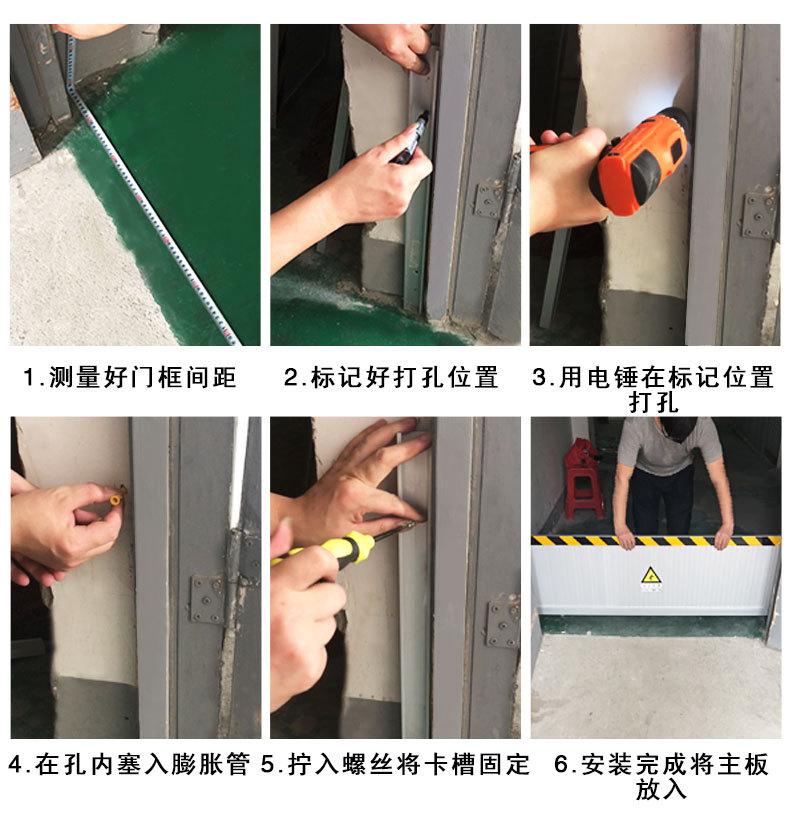 1.测量好门框间距

2.标记好打孔位置

3.用电锤在标记位置打孔

4.在孔内塞入膨胀管

5.拧入螺丝将卡槽固定

6.安装完成将主板放入