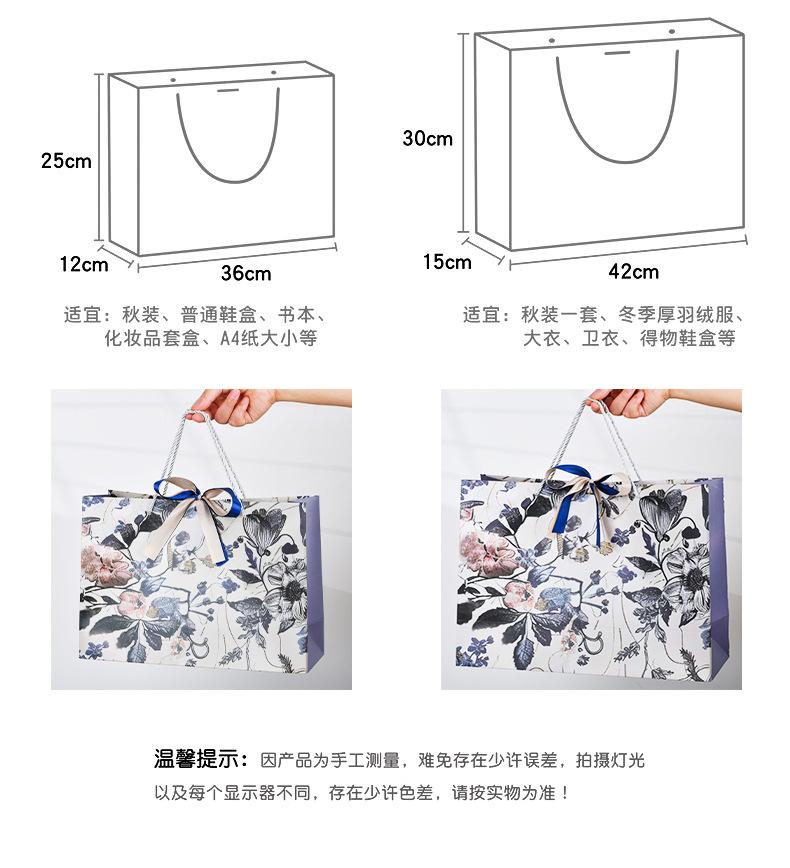 25cm

12cm

36cm

适宜：秋装、普通鞋盒、书本、化妆品套盒、A4纸大小等

30cm

15cm

42cm

适宜：秋装一套、冬季厚羽绒服、大衣、卫衣、得物鞋盒等

温馨提示：因产品为手工测量，难免存在少许误差，拍摄灯光以及每个显示器不同，存在少许色差，请按实物为准！