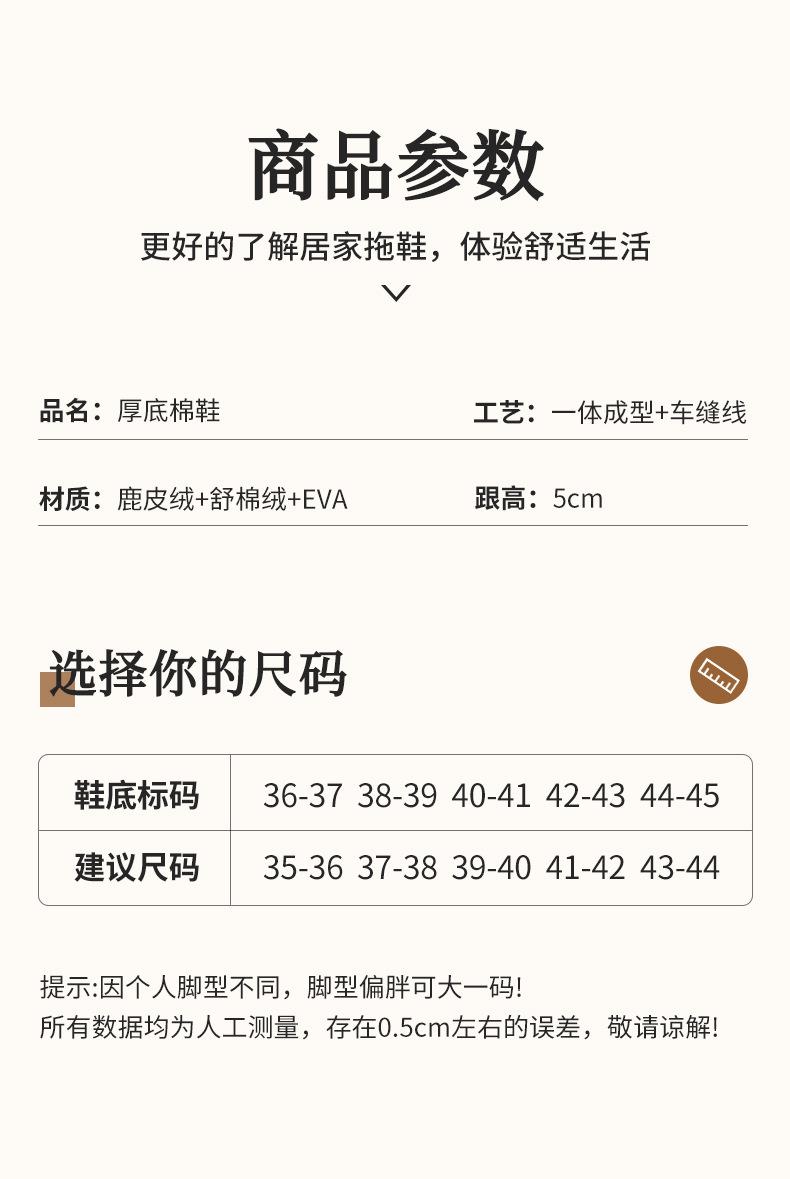 商品参数

更好的了解居家拖鞋，体验舒适生活

品名：厚底棉鞋

工艺：一体成型+车缝线

材质：鹿皮绒+舒棉绒+EVA

跟高：5cm

选择你的尺码

| 鞋底标码 | 36-37 | 38-39 | 40-41 | 42-43 | 44-45 |
|---|---|---|---|---|---|
| 建议尺码 | 35-36 | 37-38 | 39-40 | 41-42 | 43-44 |

提示:因个人脚型不同，脚型偏胖可大一码!
所有数据均为人工测量，存在0.5cm左右的误差，敬请谅解!