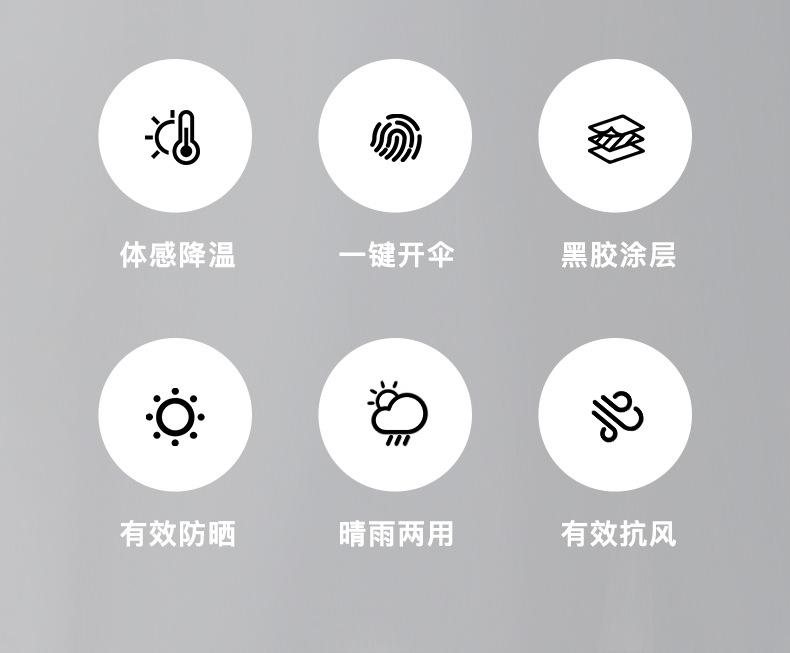 体感降温

一键开伞

黑胶涂层

有效防晒

晴雨两用

有效抗风