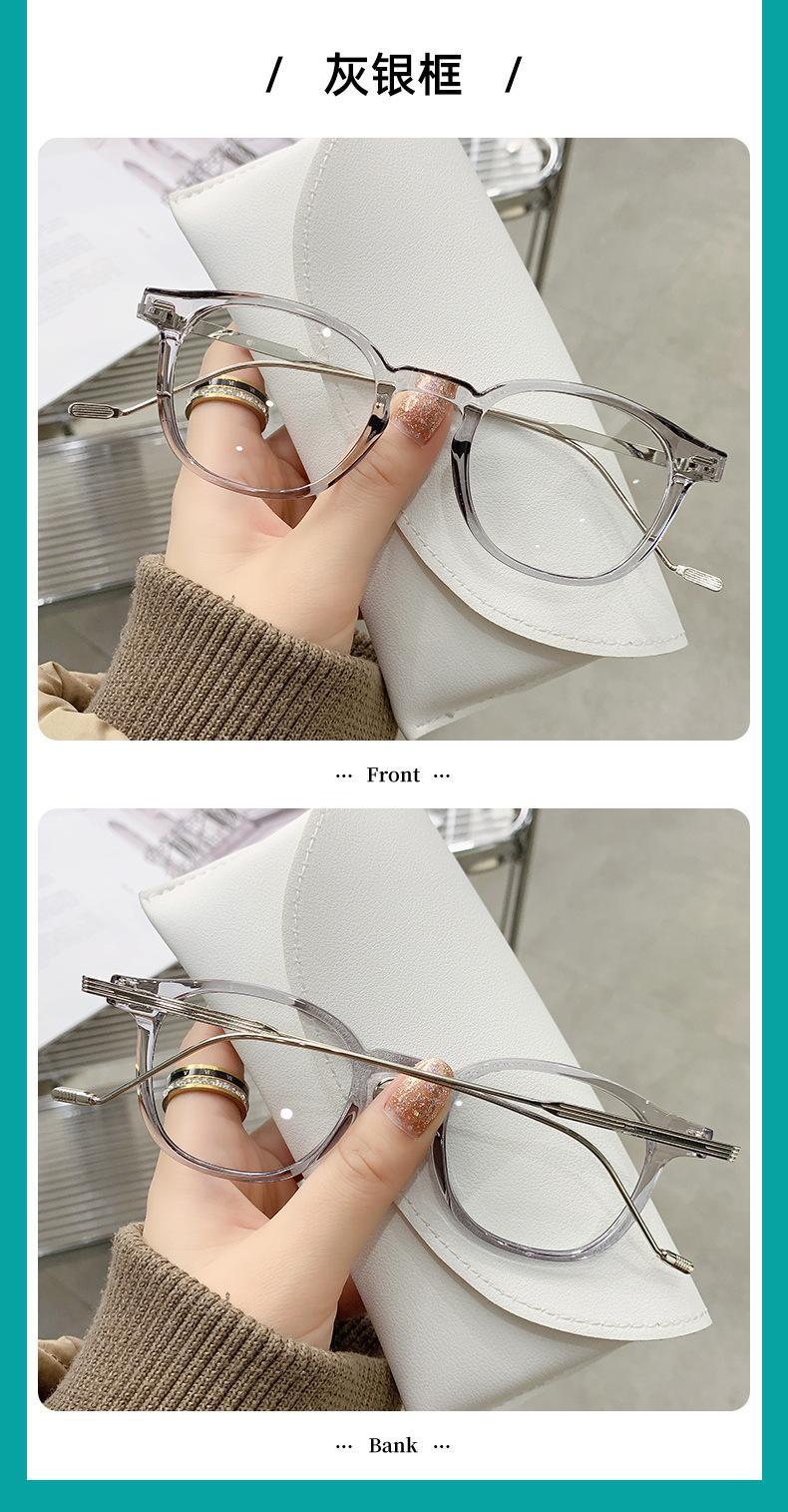 / 灰银框 /

··· Front ···

··· Bank ···