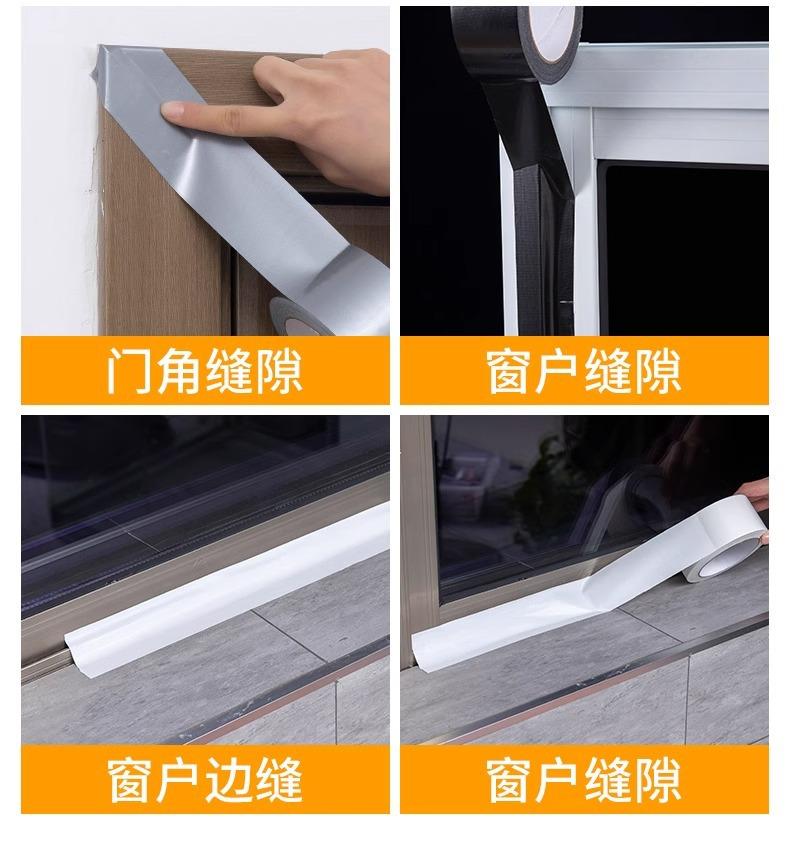 门角缝隙

窗户缝隙

窗户边缝

窗户缝隙