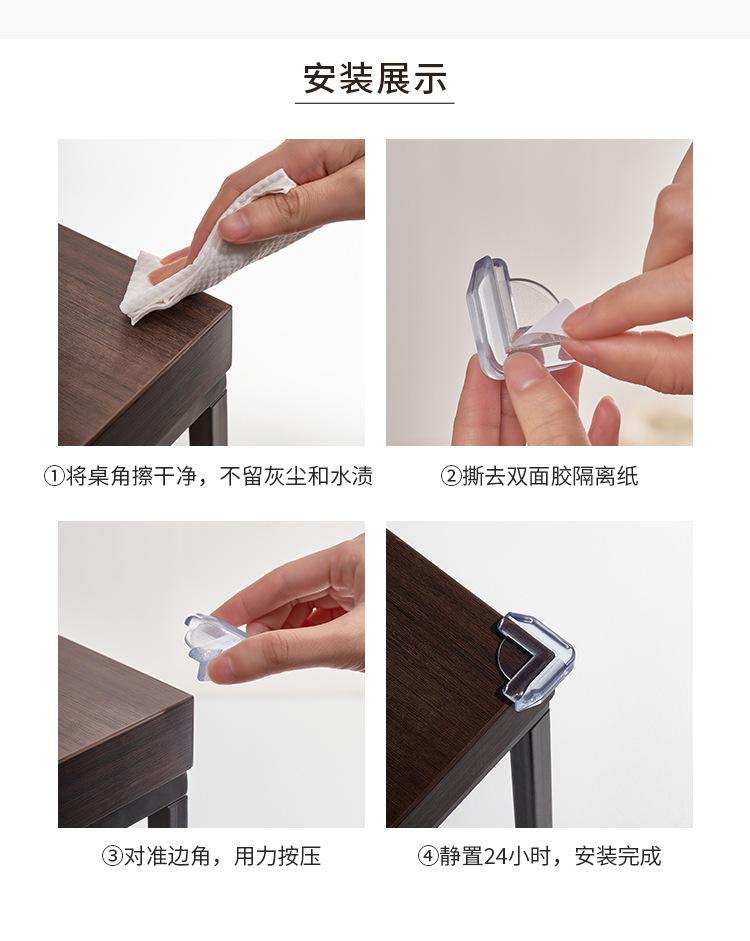 安装展示

①将桌角擦干净，不留灰尘和水渍

②撕去双面胶隔离纸

③对准边角，用力按压

④静置24小时，安装完成