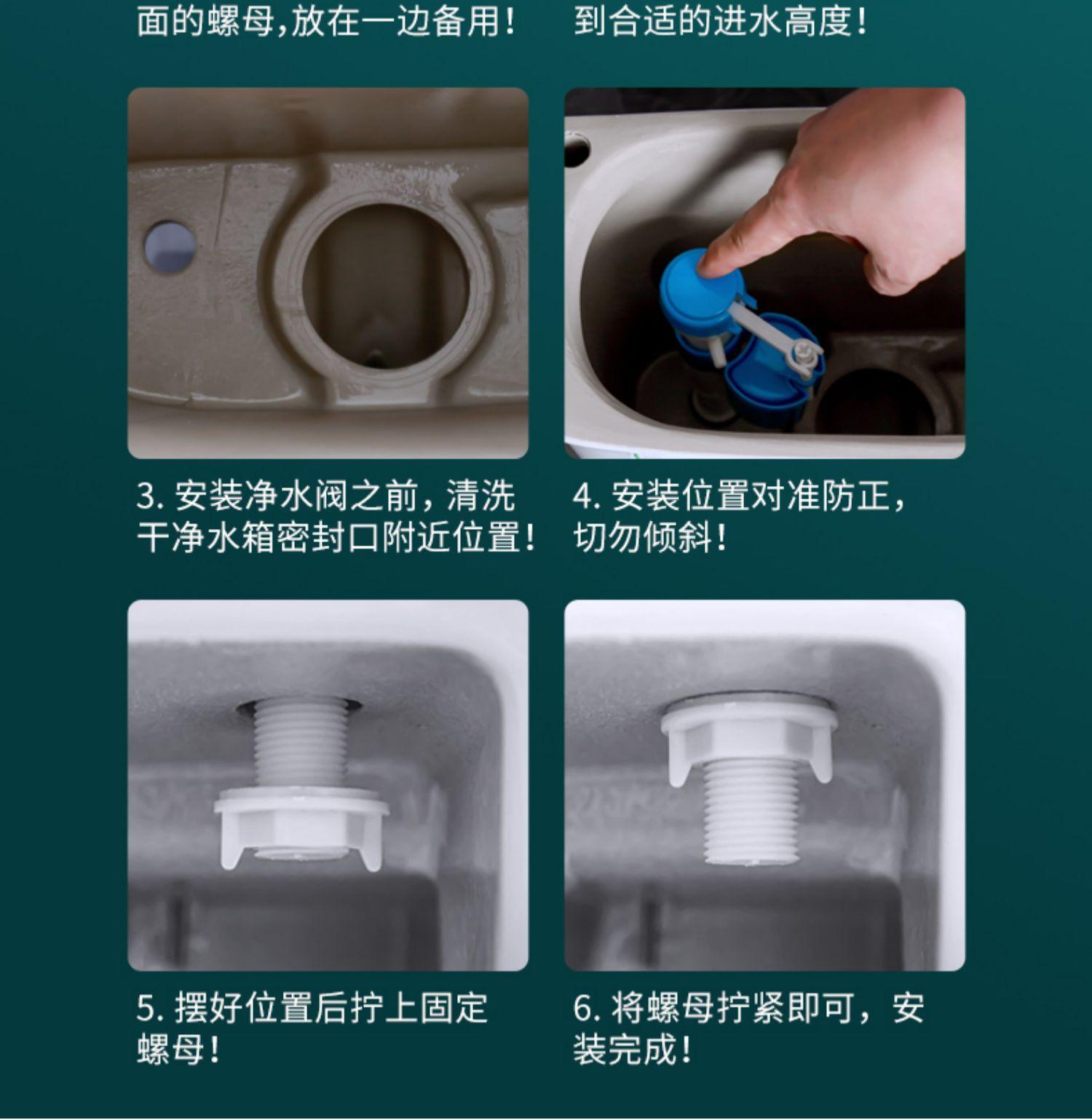 面的螺母,放在一边备用!

到合适的进水高度!

3. 安装净水阀之前，清洗干净水箱密封口附近位置!

4. 安装位置对准防正，切勿倾斜!

5. 摆好位置后拧上固定螺母!

6. 将螺母拧紧即可，安装完成!