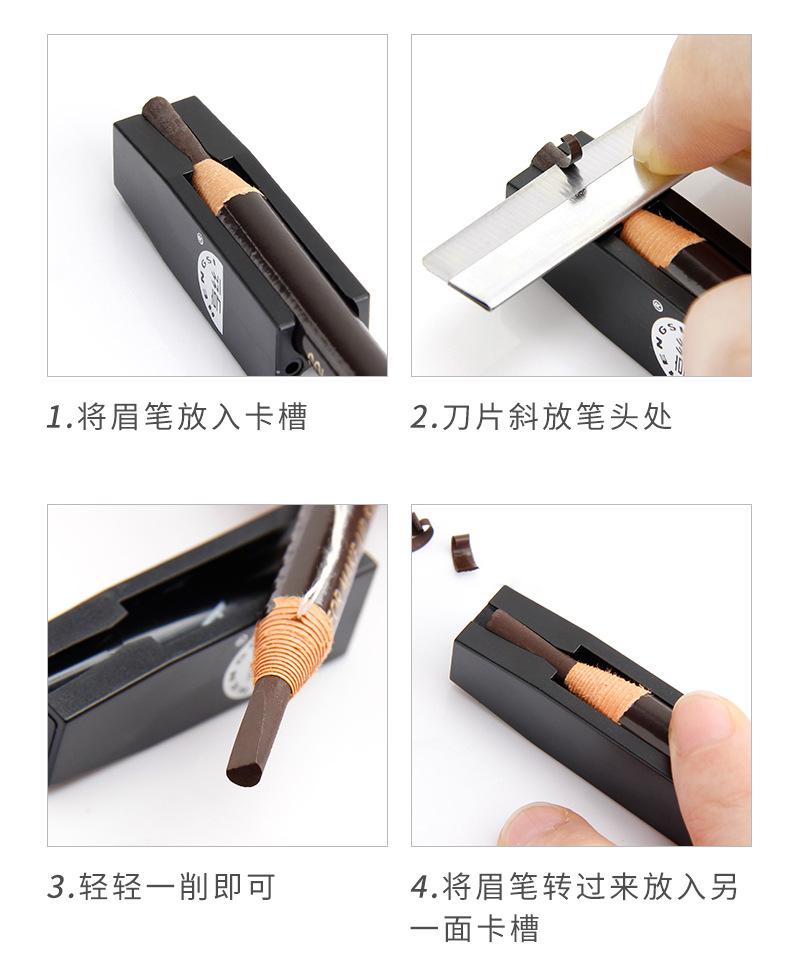 1.将眉笔放入卡槽

2.刀片斜放笔头处

3.轻轻一削即可

4.将眉笔转过来放入另一面卡槽