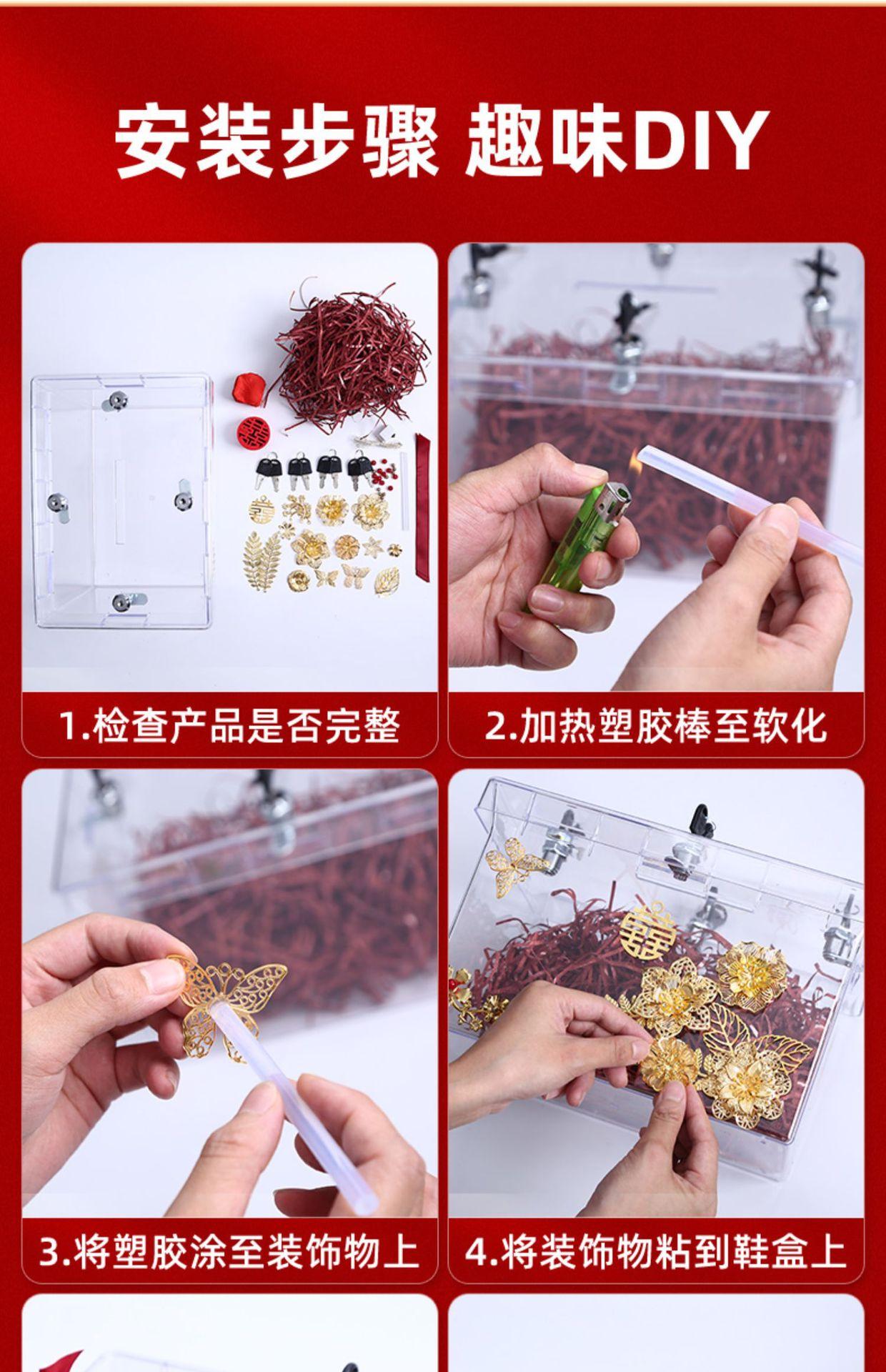 安装步骤 趣味DIY

1.检查产品是否完整

2.加热塑胶棒至软化

3.将塑胶涂至装饰物上

4.将装饰物粘到鞋盒上