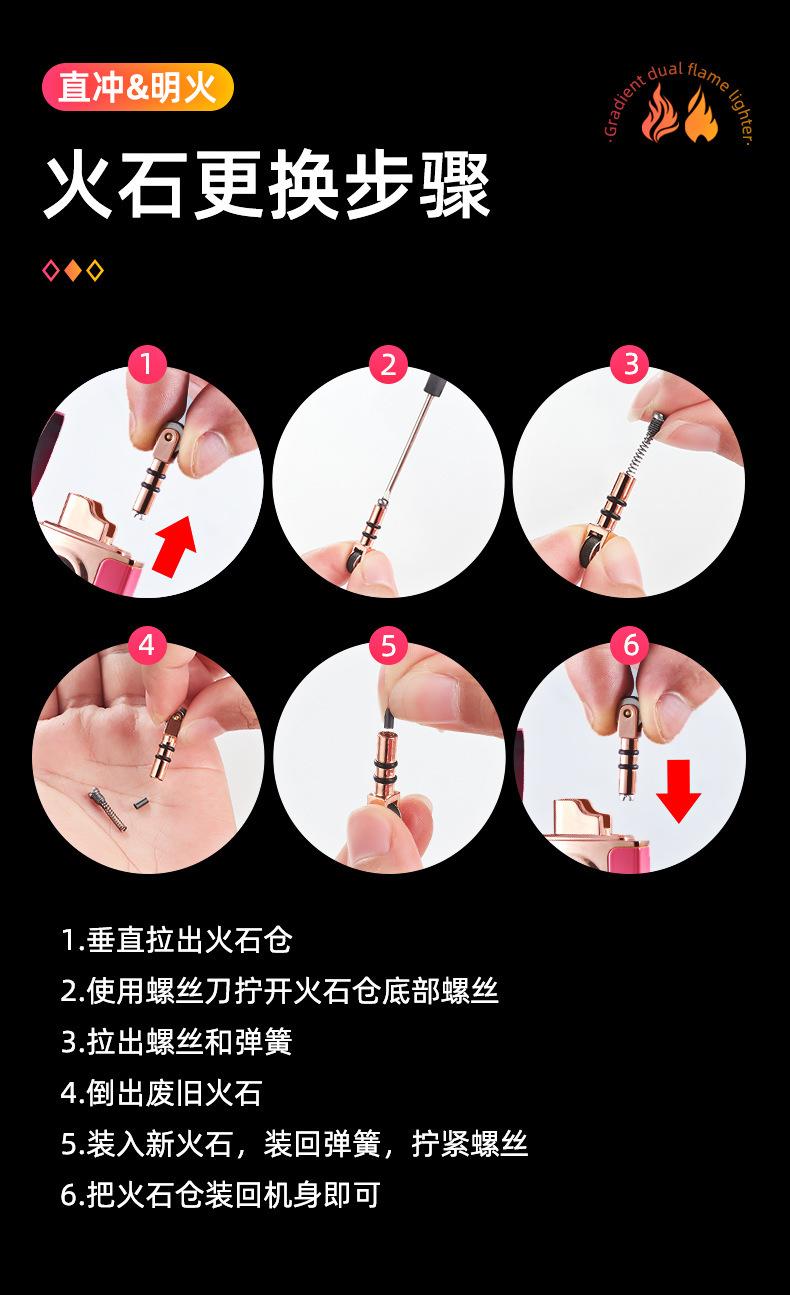 直冲&明火

·Gradient dual flame lighter·

火石更换步骤

1

2

3

4

5

6

1.垂直拉出火石仓

2.使用螺丝刀拧开火石仓底部螺丝

3.拉出螺丝和弹簧

4.倒出废旧火石

5.装入新火石，装回弹簧，拧紧螺丝

6.把火石仓装回机身即可