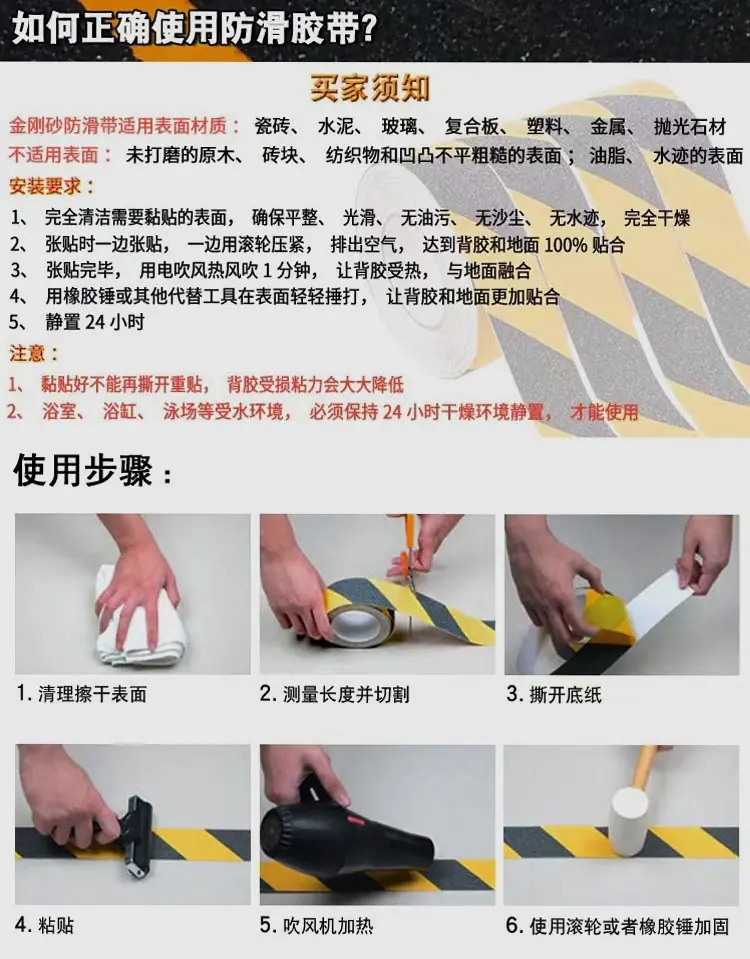 如何正确使用防滑胶带？

买家须知

金刚砂防滑带适用表面材质： 瓷砖、 水泥、 玻璃、 复合板、 塑料、 金属、 抛光石材
不适用表面： 未打磨的原木、 砖块、 纺织物和凹凸不平粗糙的表面； 油脂、 水迹的表面
安装要求：
1、 完全清洁需要黏贴的表面， 确保平整、 光滑、 无油污、 无沙尘、 无水迹， 完全干燥
2、 张贴时一边张贴， 一边用滚轮压紧， 排出空气， 达到背胶和地面 100% 贴合
3、 张贴完毕， 用电吹风热风吹 1 分钟， 让背胶受热， 与地面融合
4、 用橡胶锤或其他代替工具在表面轻轻捶打， 让背胶和地面更加贴合
5、 静置 24 小时
注意：
1、 黏贴好不能再撕开重贴， 背胶受损粘力会大大降低
2、 浴室、 浴缸、 泳场等受水环境， 必须保持 24 小时干燥环境静置， 才能使用

使用步骤：

1. 清理擦干表面
2. 测量长度并切割
3. 撕开底纸
4. 粘贴
5. 吹风机加热
6. 使用滚轮或者橡胶锤加固