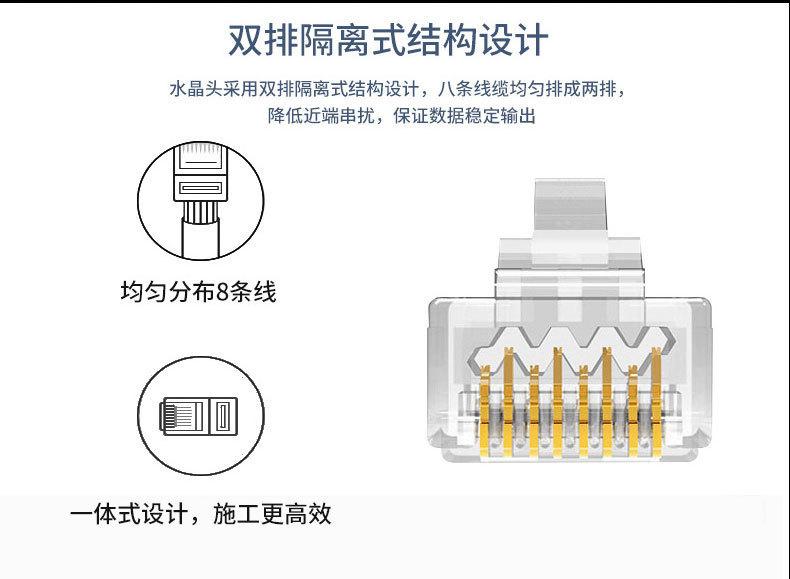 双排隔离式结构设计

水晶头采用双排隔离式结构设计，八条线缆均匀排成两排，降低近端串扰，保证数据稳定输出

均匀分布8条线

一体式设计，施工更高效