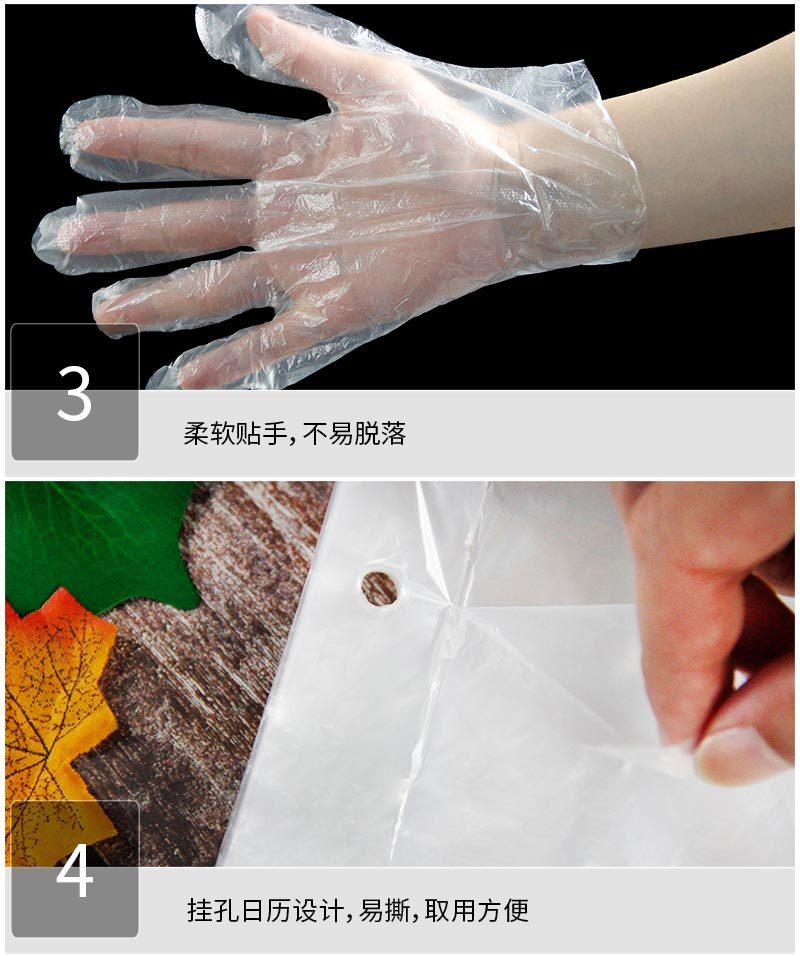 3

柔软贴手,不易脱落

4

挂孔日历设计,易撕,取用方便