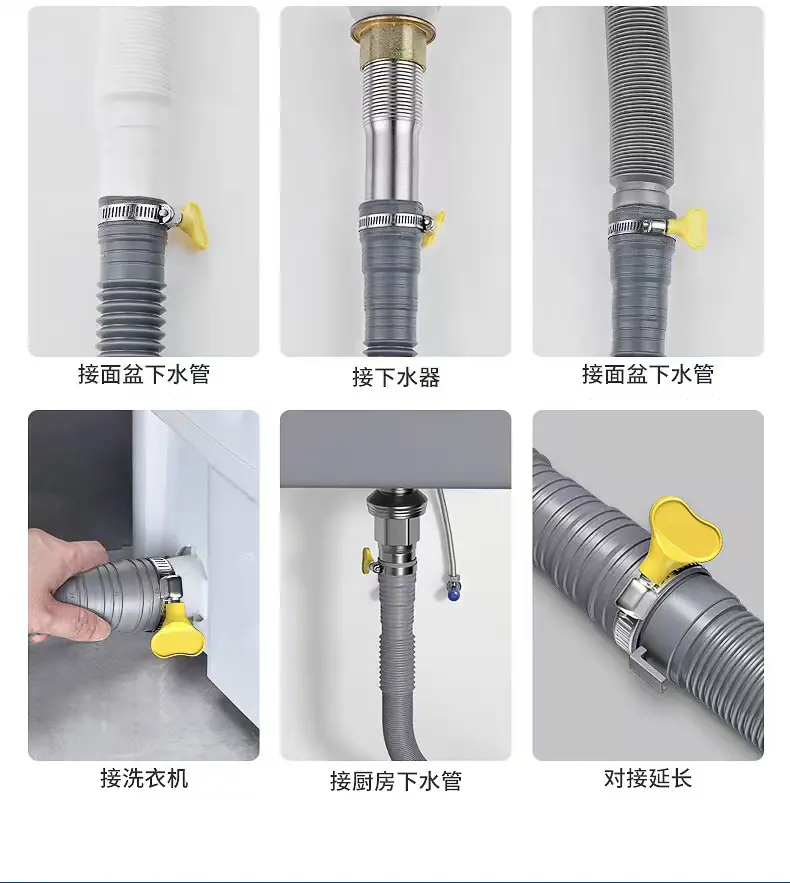 接面盆下水管

接下水器

接面盆下水管

接洗衣机

接厨房下水管

对接延长