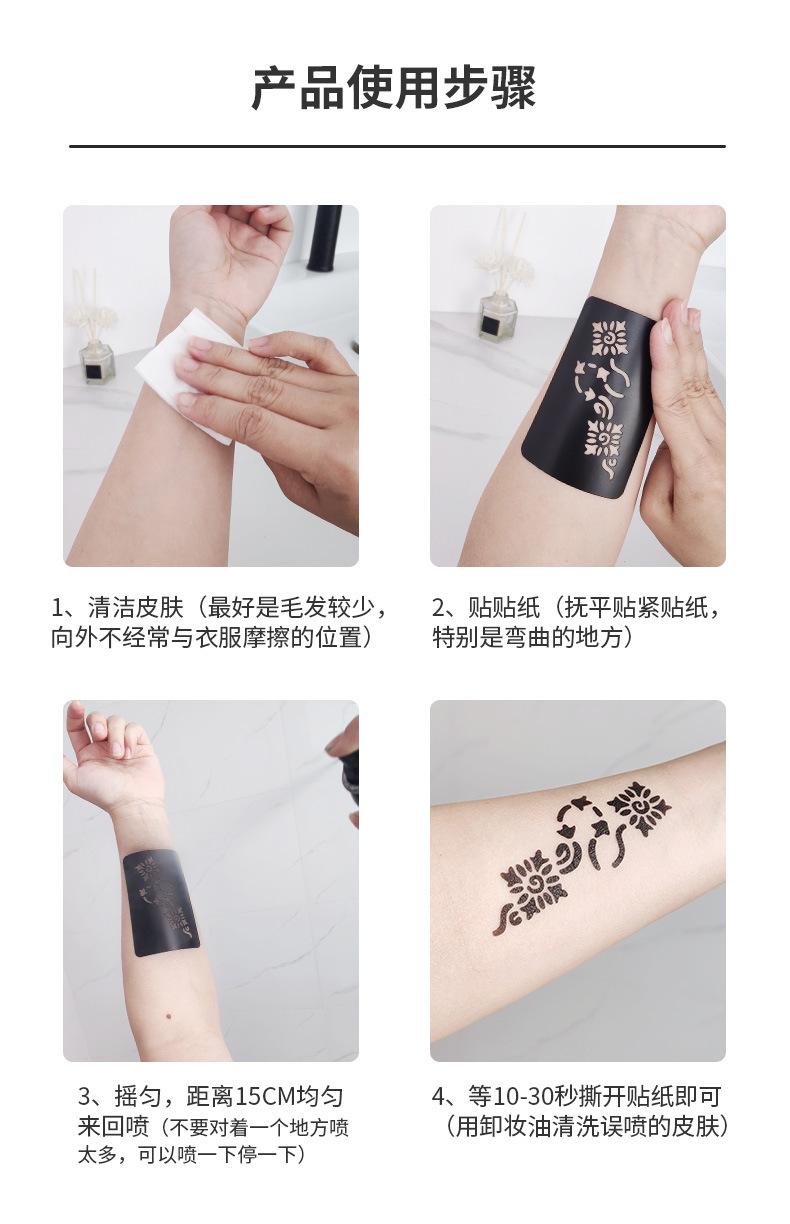 产品使用步骤

1、清洁皮肤（最好是毛发较少，向外不经常与衣服摩擦的位置）

2、贴贴纸（抚平贴紧贴纸，特别是弯曲的地方）

3、摇匀，距离15CM均匀来回喷（不要对着一个地方喷太多，可以喷一下停一下）

4、等10-30秒撕开贴纸即可（用卸妆油清洗误喷的皮肤）