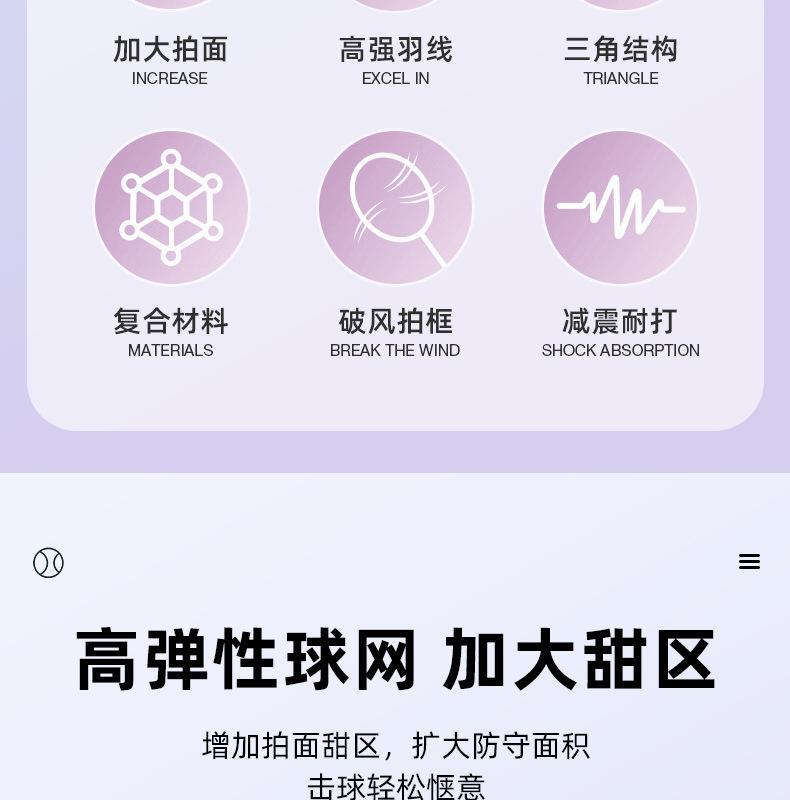 加大拍面
INCREASE

高强羽线
EXCEL IN

三角结构
TRIANGLE

复合材料
MATERIALS

破风拍框
BREAK THE WIND

减震耐打
SHOCK ABSORPTION

高弹性球网 加大甜区

增加拍面甜区，扩大防守面积
击球轻松惬意