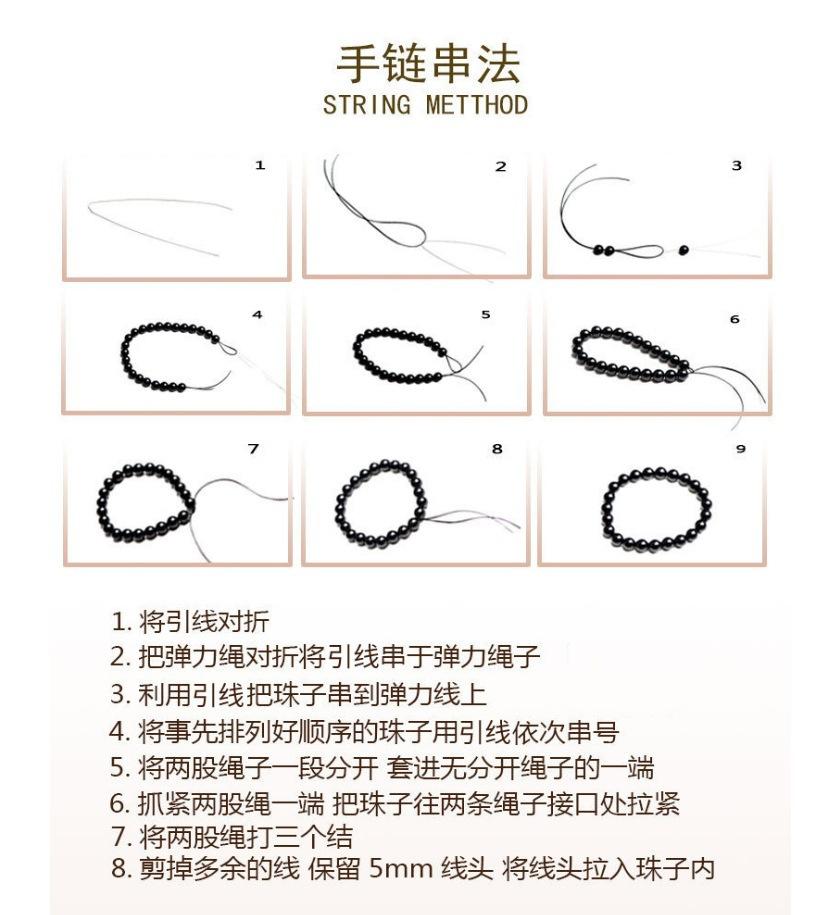 手链串法
STRING METTHOD

1

2

3

4

5

6

7

8

9

1. 将引线对折
2. 把弹力绳对折将引线串于弹力绳子
3. 利用引线把珠子串到弹力线上
4. 将事先排列好顺序的珠子用引线依次串号
5. 将两股绳子一段分开 套进无分开绳子的一端
6. 抓紧两股绳一端 把珠子往两条绳子接口处拉紧
7. 将两股绳打三个结
8. 剪掉多余的线 保留 5mm 线头 将线头拉入珠子内