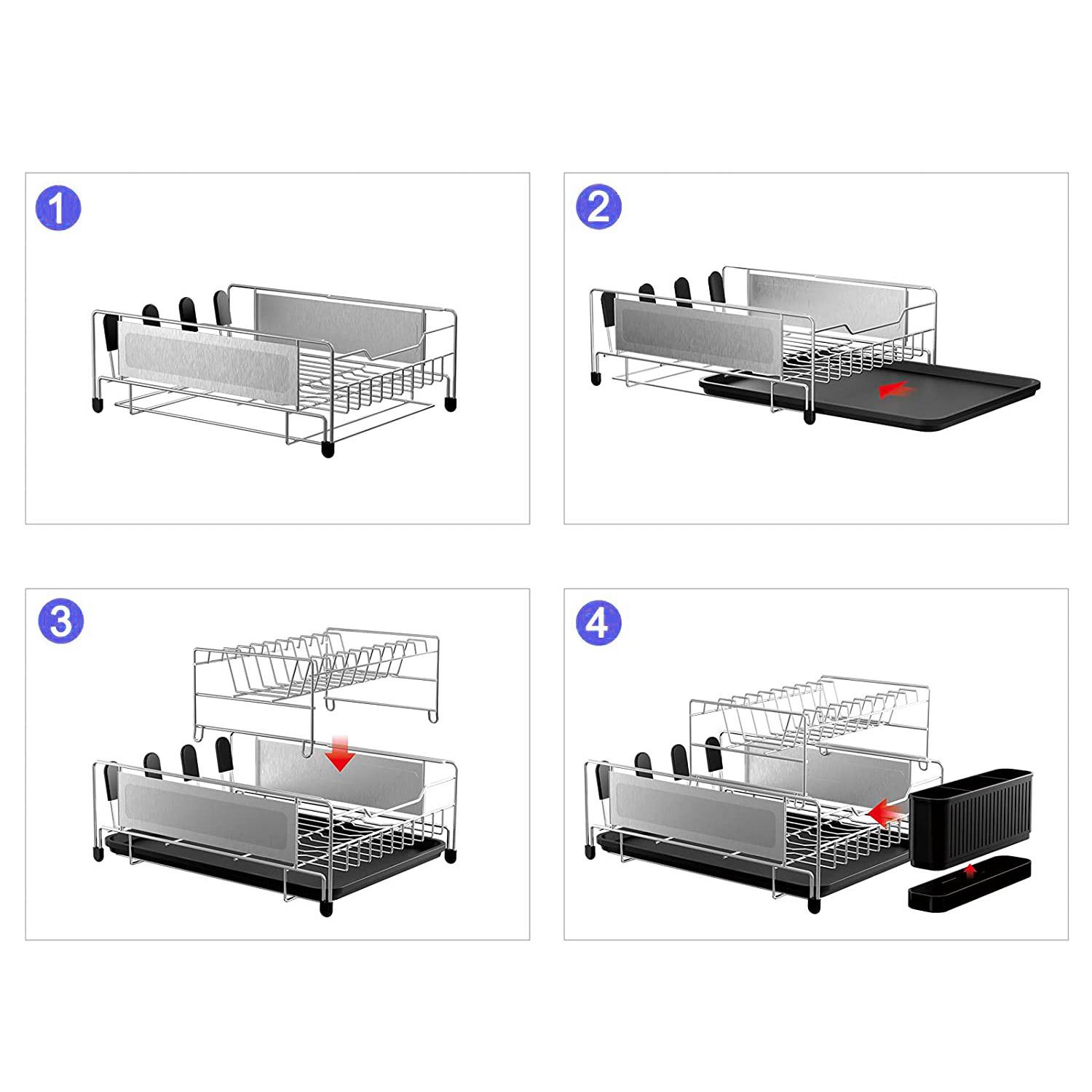 1

2

3

4