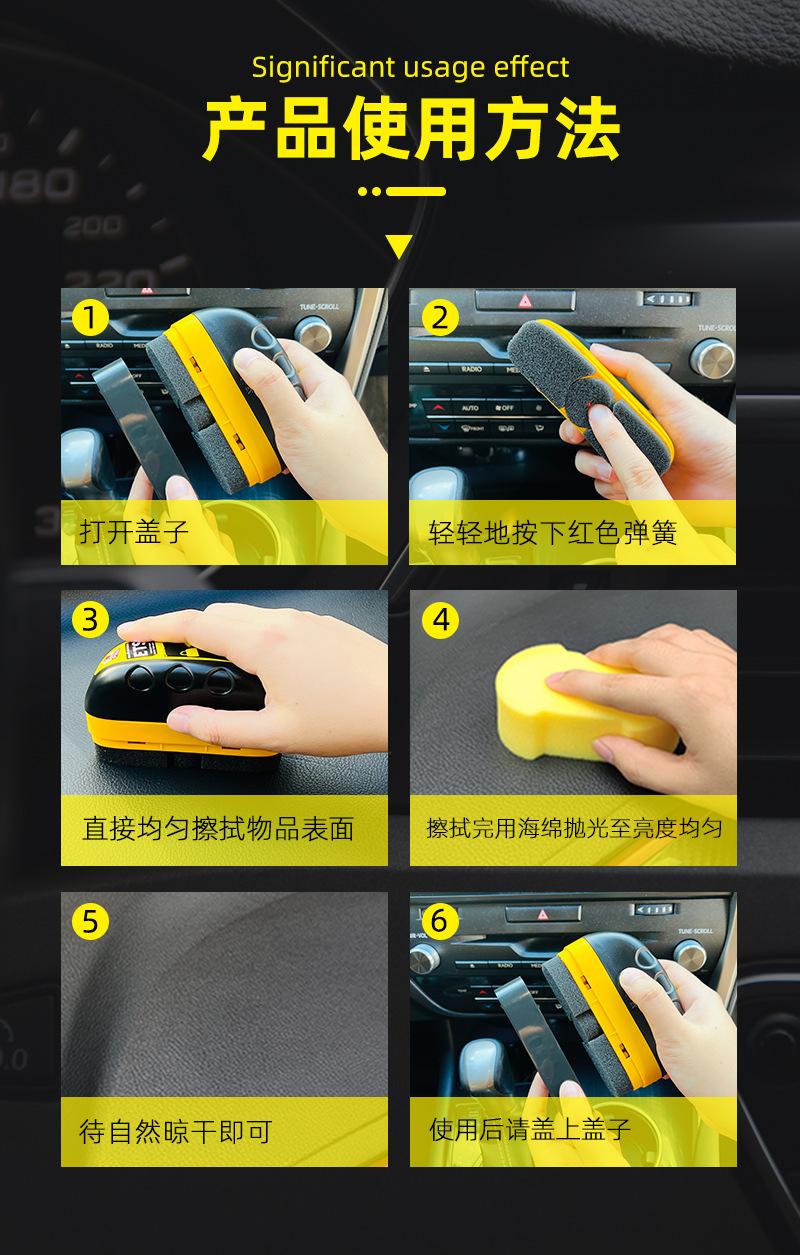 Significant usage effect
产品使用方法

1
打开盖子

2
轻轻地按下红色弹簧

3
直接均匀擦拭物品表面

4
擦拭完用海绵抛光至亮度均匀

5
待自然晾干即可

6
使用后请盖上盖子