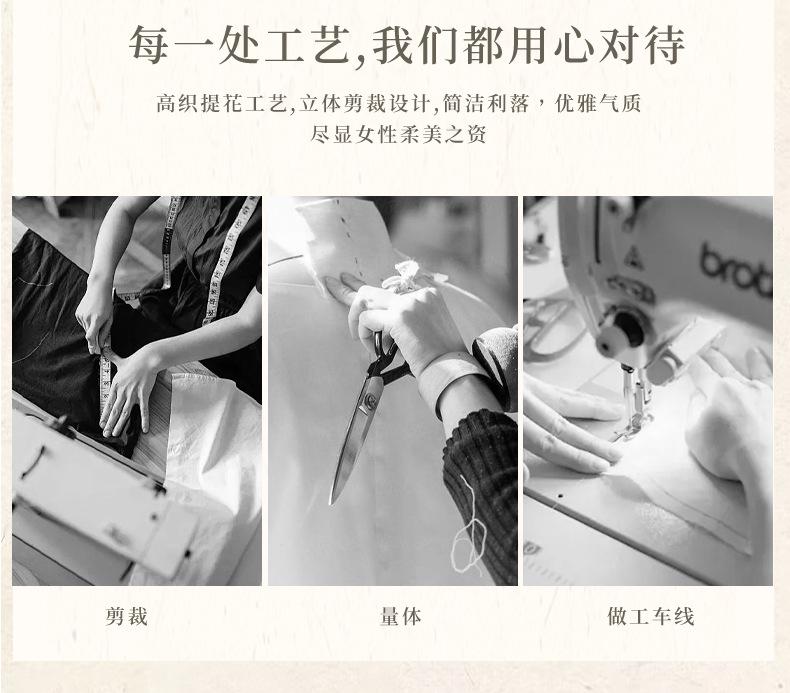 每一处工艺,我们都用心对待

高织提花工艺,立体剪裁设计,简洁利落，优雅气质
尽显女性柔美之资

brot

剪裁

量体

做工车线