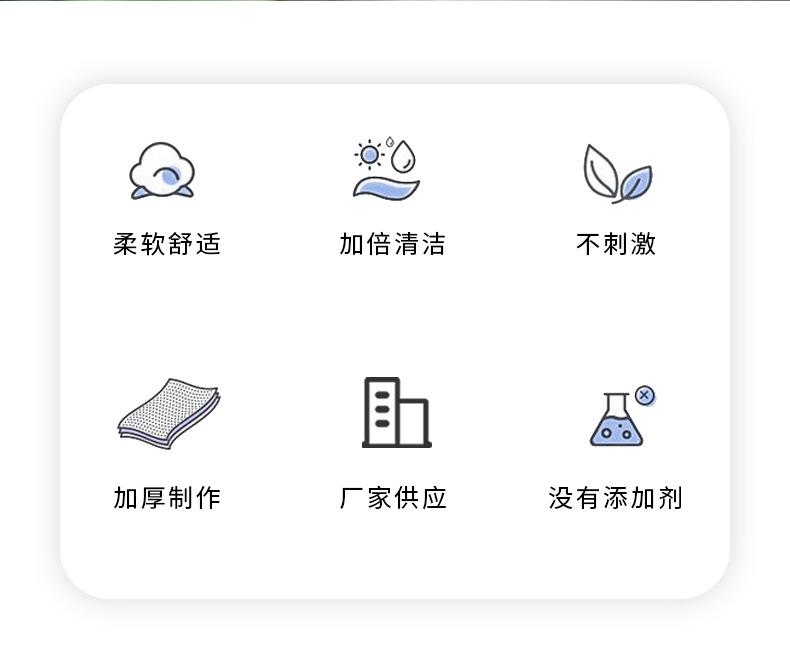 柔软舒适

加倍清洁

不刺激

加厚制作

厂家供应

没有添加剂