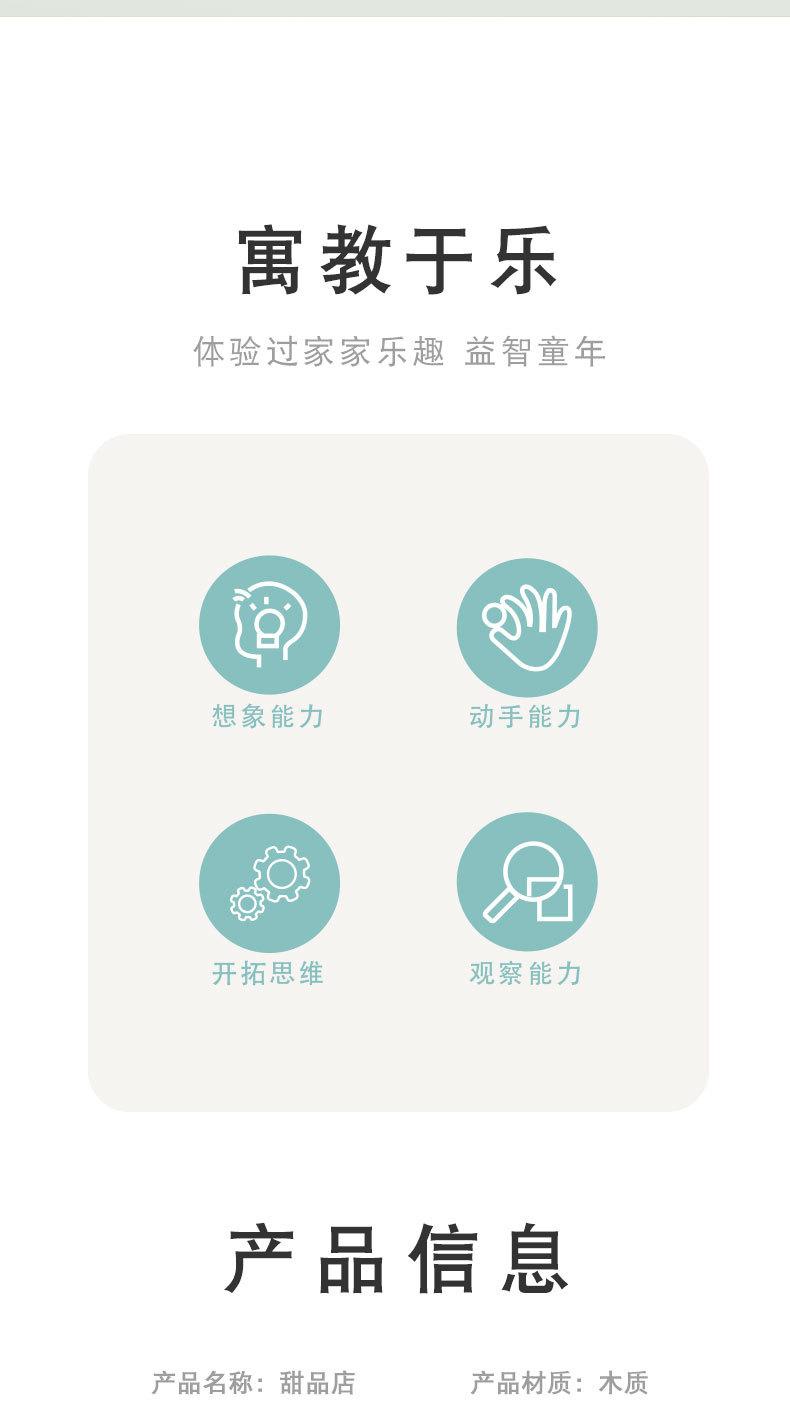 寓教于乐

体验过家家乐趣 益智童年

想象能力

动手能力

开拓思维

观察能力

产品信息

产品名称：甜品店 产品材质：木质