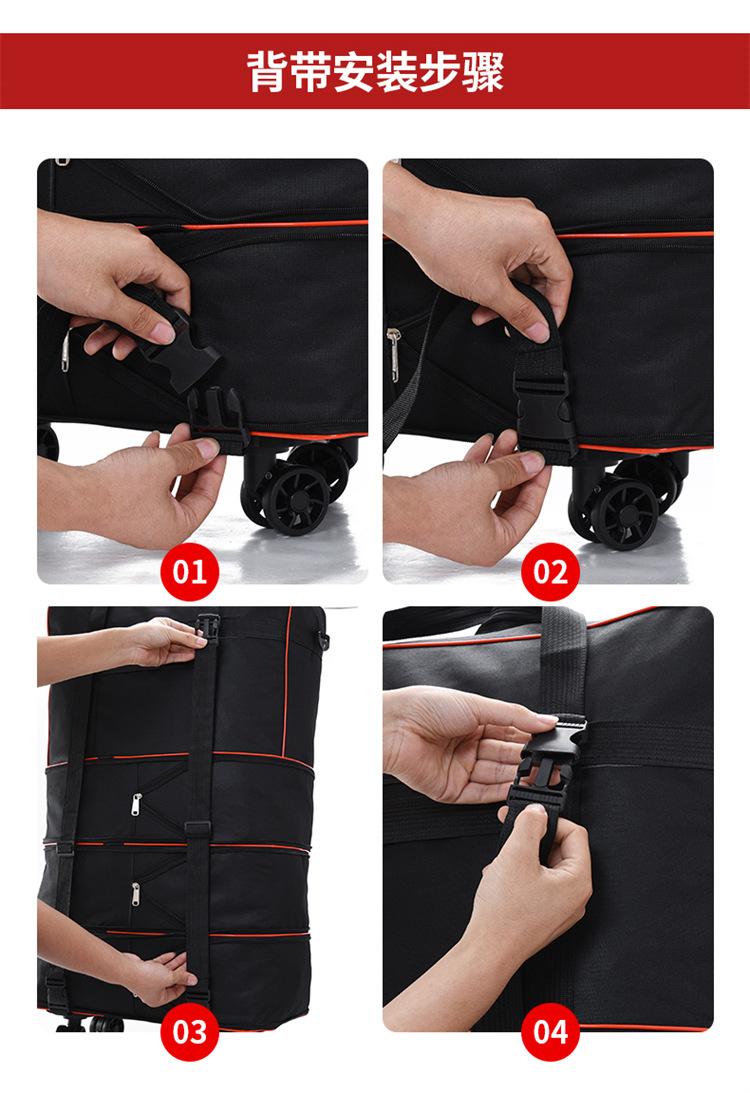 背带安装步骤

01

02

03

04