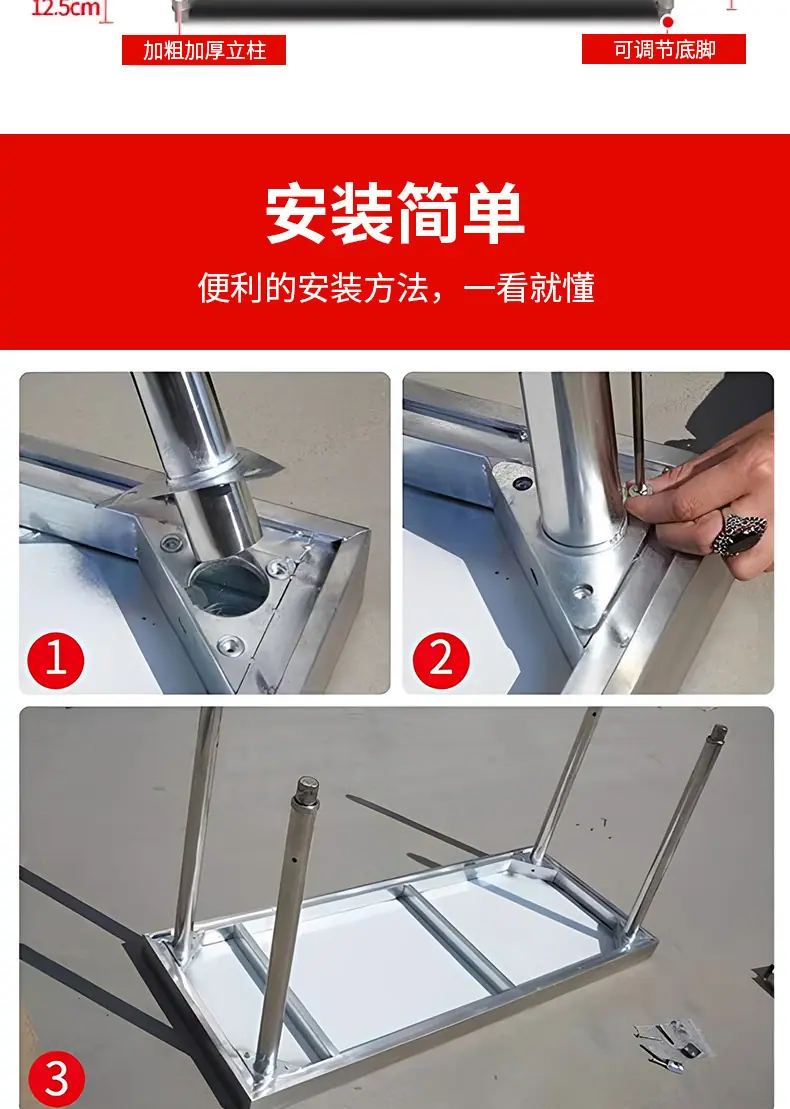 12.5cm

加粗加厚立柱

可调节底脚

安装简单

便利的安装方法，一看就懂

1

2

3