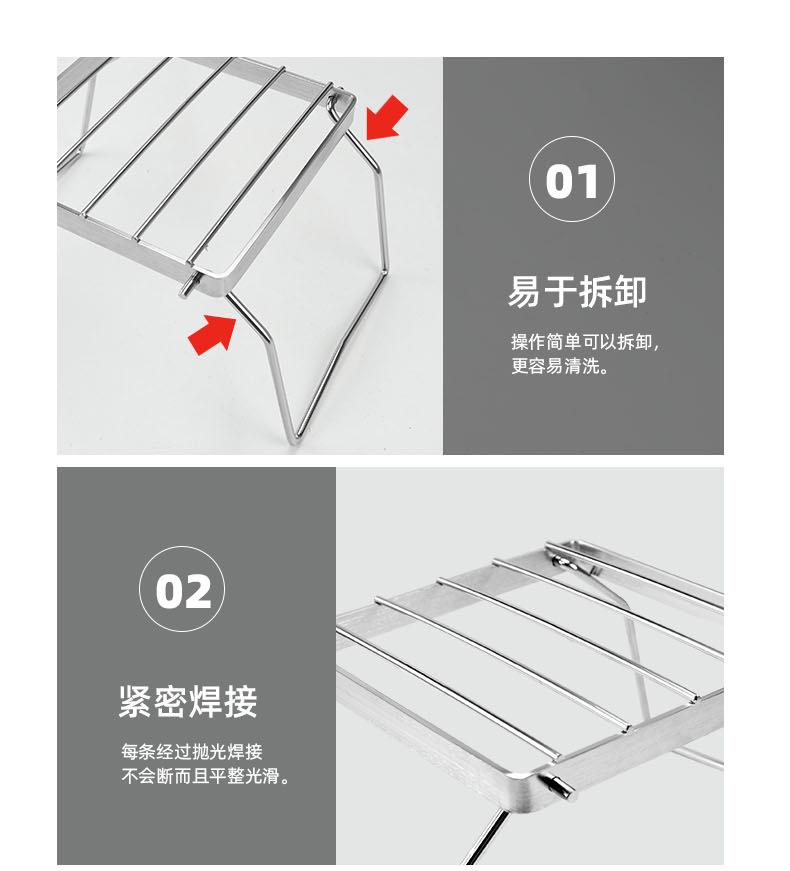 01

易于拆卸

操作简单可以拆卸，
更容易清洗。

02

紧密焊接

每条经过抛光焊接
不会断而且平整光滑。