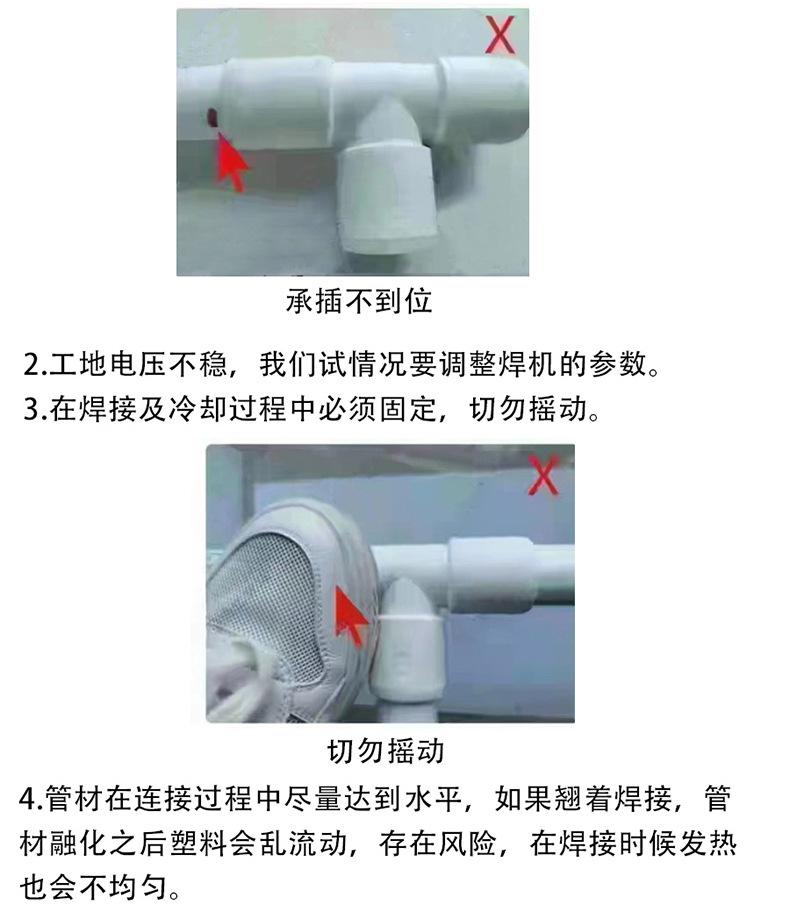 X

承插不到位

2.工地电压不稳，我们试情况要调整焊机的参数。
3.在焊接及冷却过程中必须固定，切勿摇动。

X

切勿摇动

4.管材在连接过程中尽量达到水平，如果翘着焊接，管材融化之后塑料会乱流动，存在风险，在焊接时候发热也会不均匀。