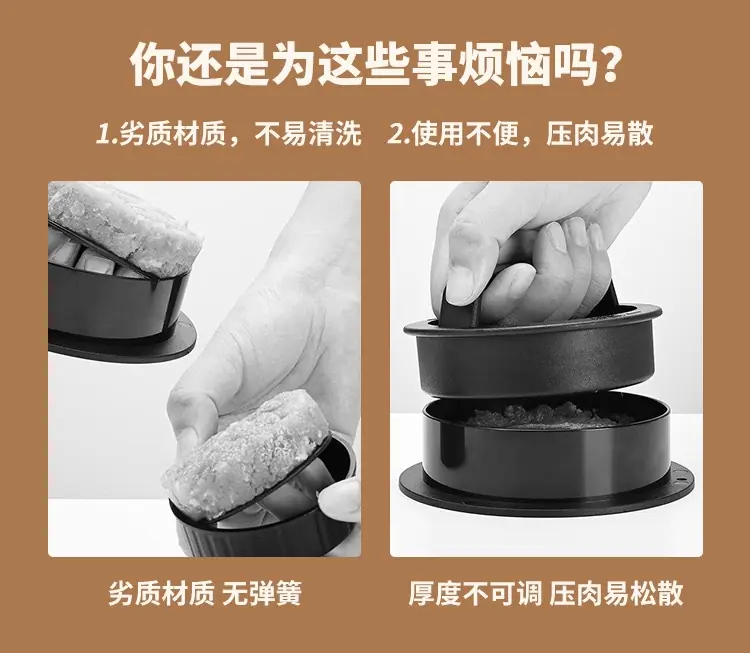 你还是为这些事烦恼吗？

1.劣质材质，不易清洗　2.使用不便，压肉易散

劣质材质 无弹簧

厚度不可调 压肉易松散