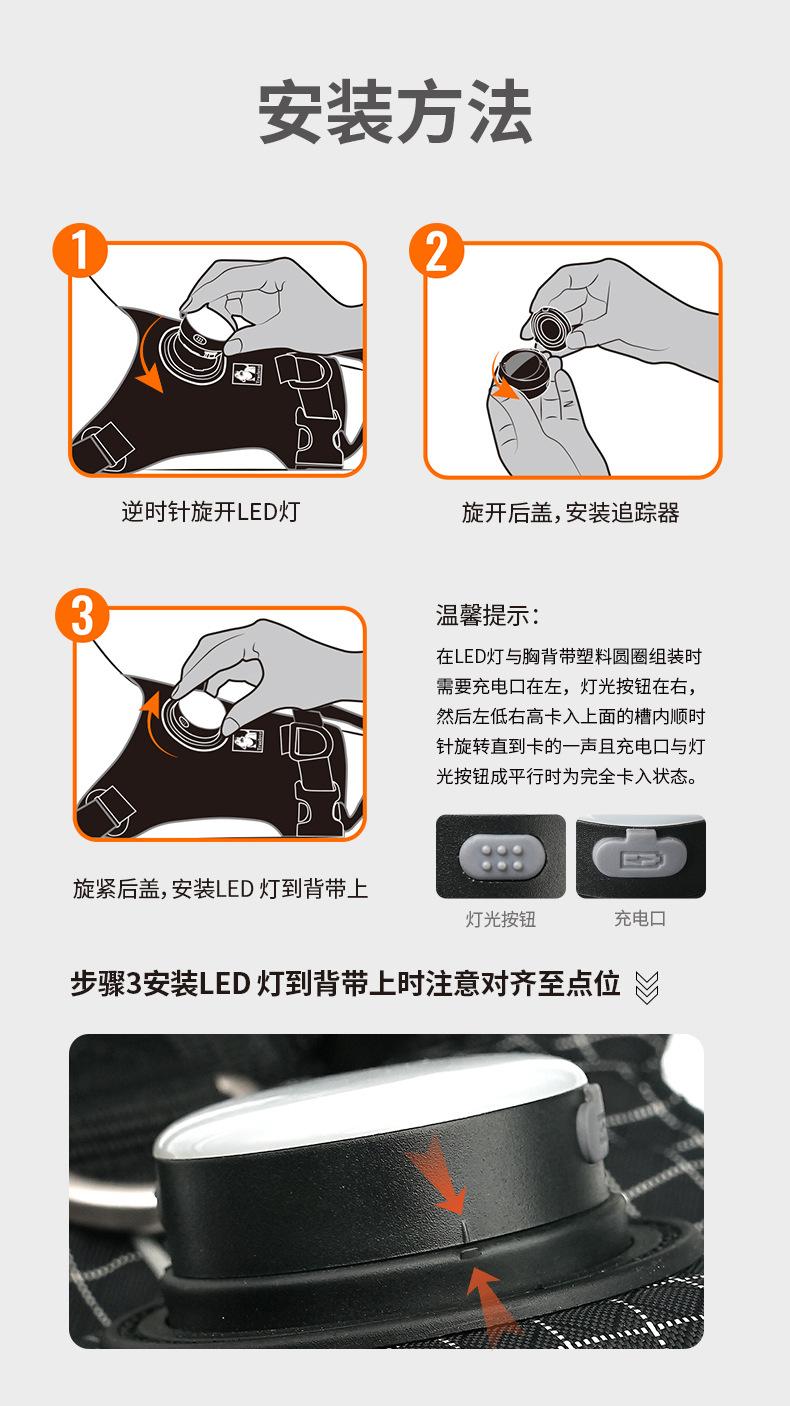 安装方法

1

逆时针旋开LED灯

2

旋开后盖，安装追踪器

3

旋紧后盖，安装LED 灯到背带上

温馨提示：

在LED灯与胸背带塑料圆圈组装时需要充电口在左，灯光按钮在右，然后左低右高卡入上面的槽内顺时针旋转直到卡的一声且充电口与灯光按钮成平行时为完全卡入状态。

灯光按钮

充电口

步骤3安装LED 灯到背带上时注意对齐至点位