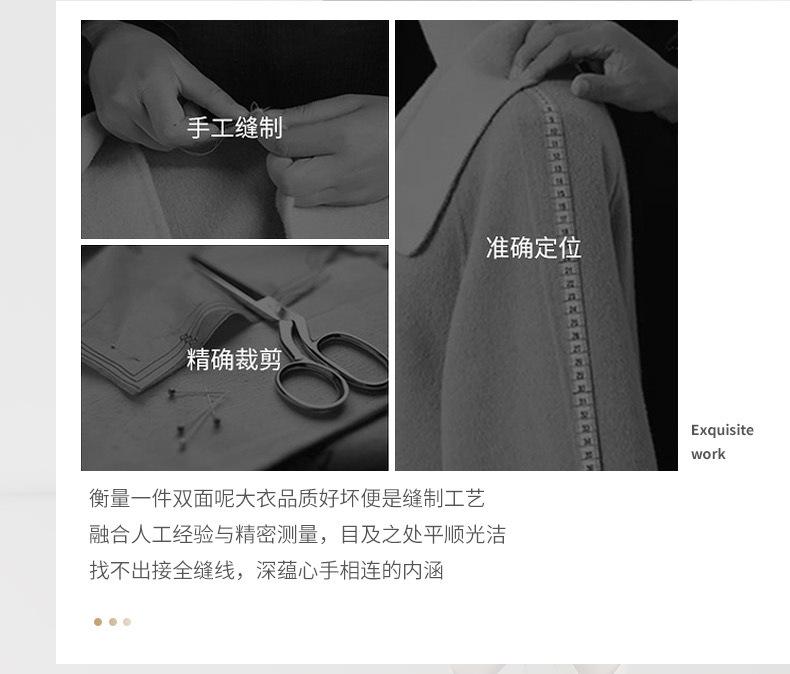 手工缝制

精确裁剪

准确定位

Exquisite work

衡量一件双面呢大衣品质好坏便是缝制工艺
融合人工经验与精密测量，目及之处平顺光洁
找不出接全缝线，深蕴心手相连的内涵