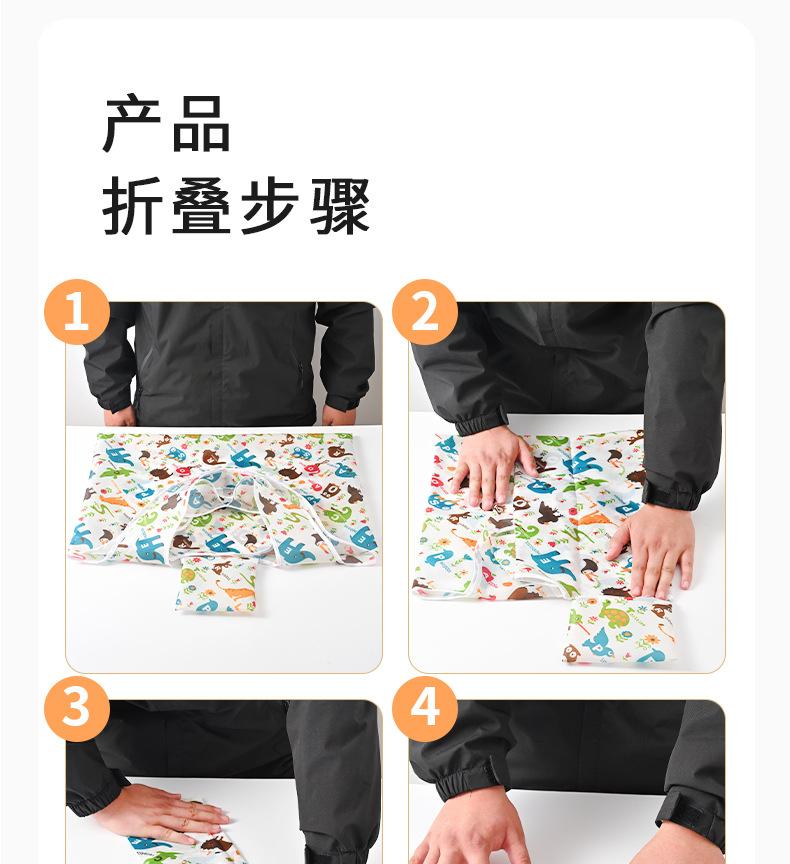 产品
折叠步骤

1

2

3

4