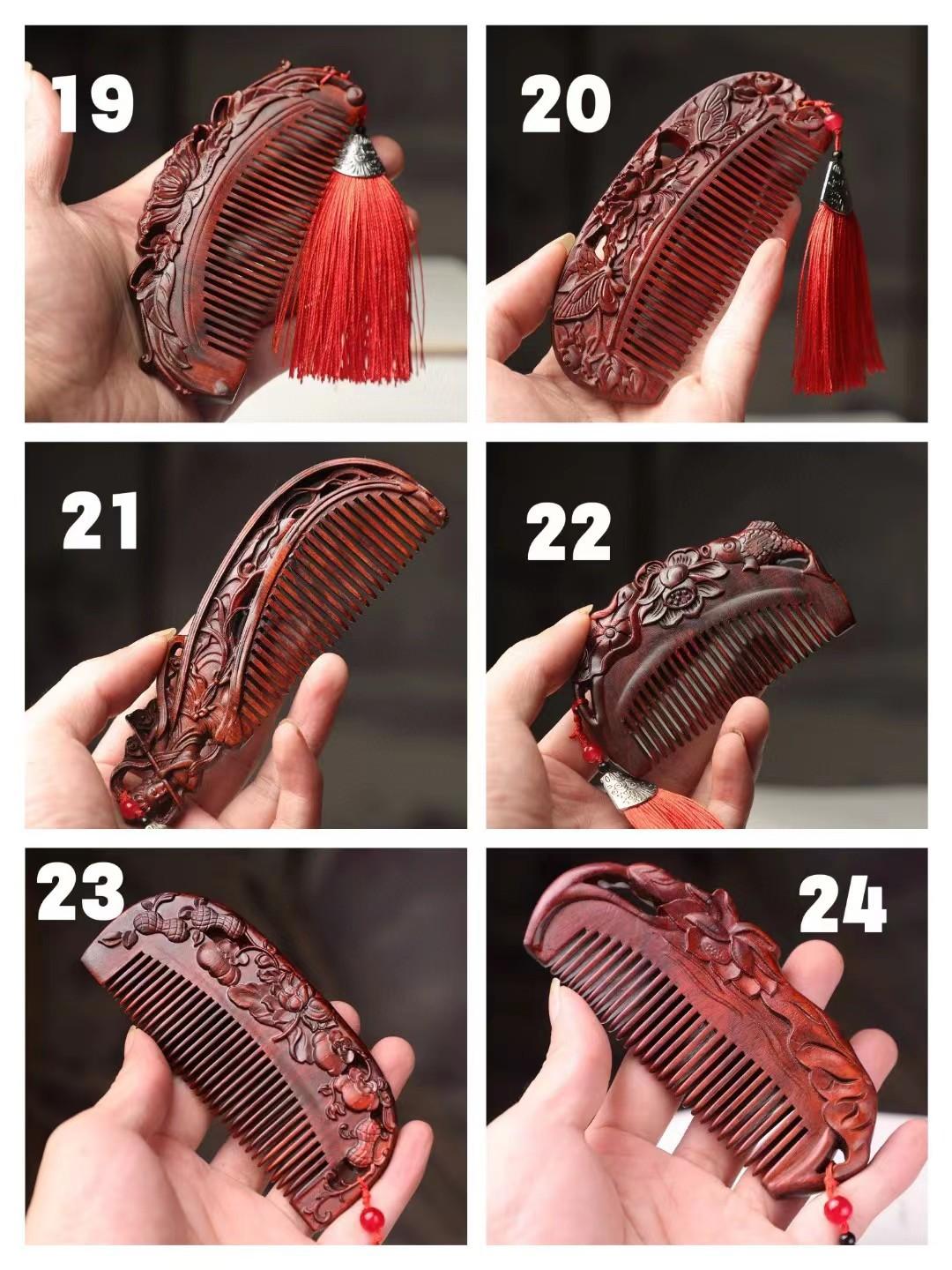 19

20

21

22

23

24