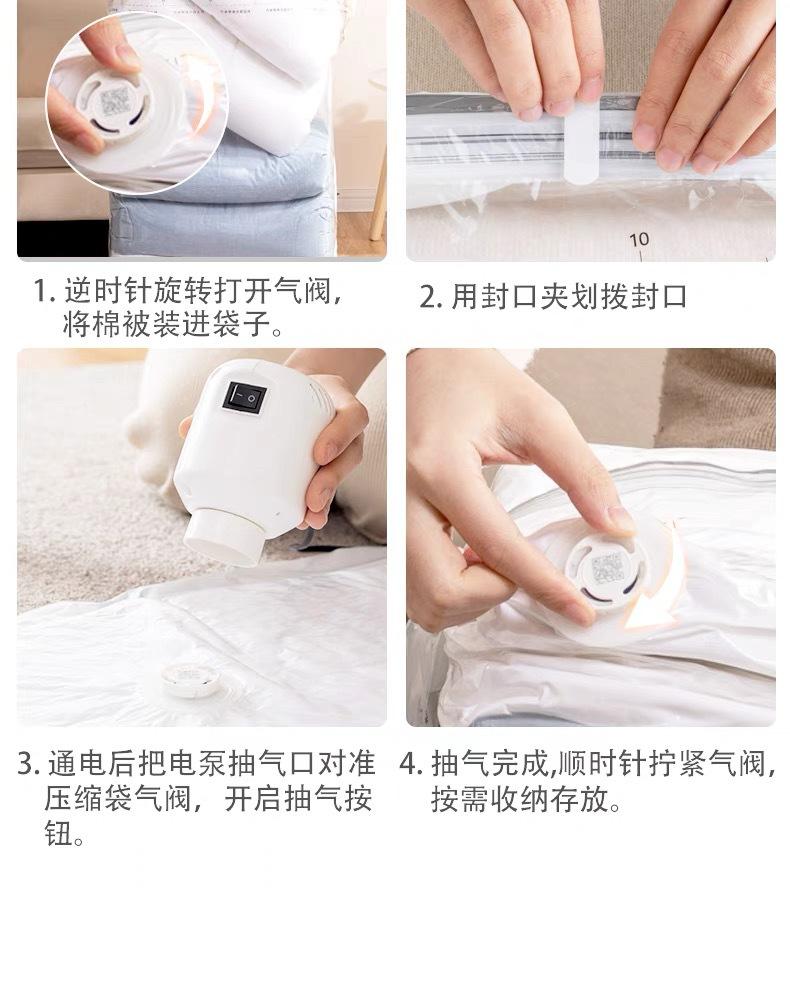 10

1. 逆时针旋转打开气阀，将棉被装进袋子。

2. 用封口夹划拨封口

3. 通电后把电泵抽气口对准压缩袋气阀，开启抽气按钮。

4. 抽气完成,顺时针拧紧气阀，按需收纳存放。