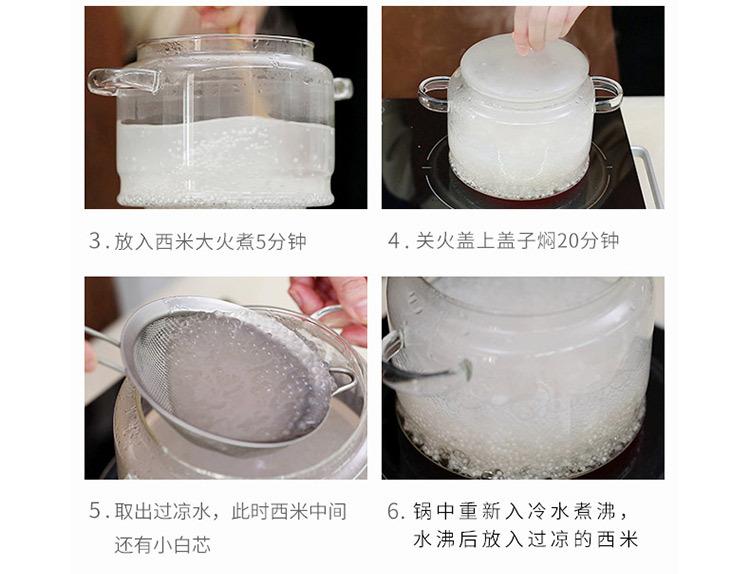 3. 放入西米大火煮5分钟

4. 关火盖上盖子焖20分钟

5. 取出过凉水，此时西米中间还有小白芯

6. 锅中重新入冷水煮沸，水沸后放入过凉的西米