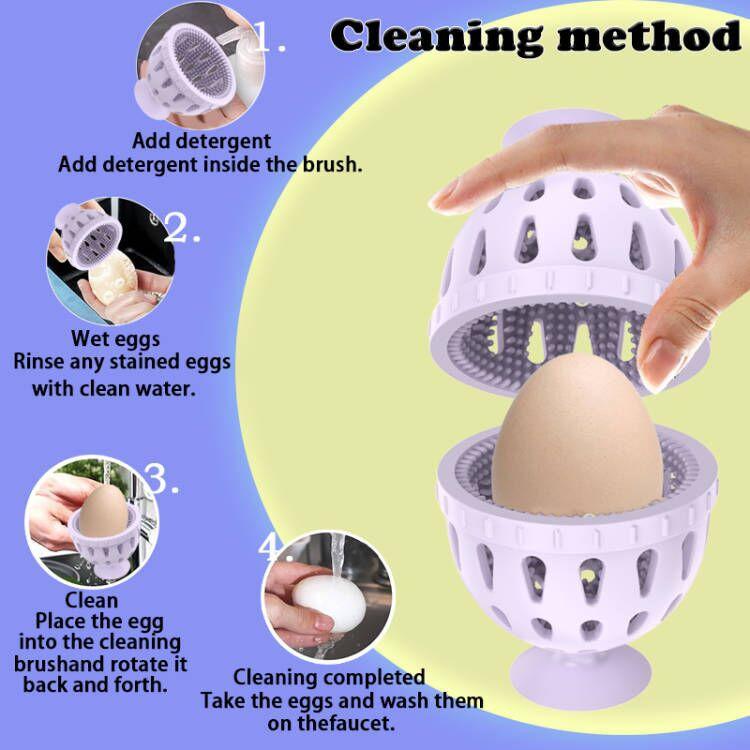 Cleaning method

1.

Add detergent
Add detergent inside the brush.

2.

Wet eggs
Rinse any stained eggs with clean water.

3.

Clean
Place the egg into the cleaning brushand rotate it back and forth.

4.

Cleaning completed
Take the eggs and wash them on thefaucet.