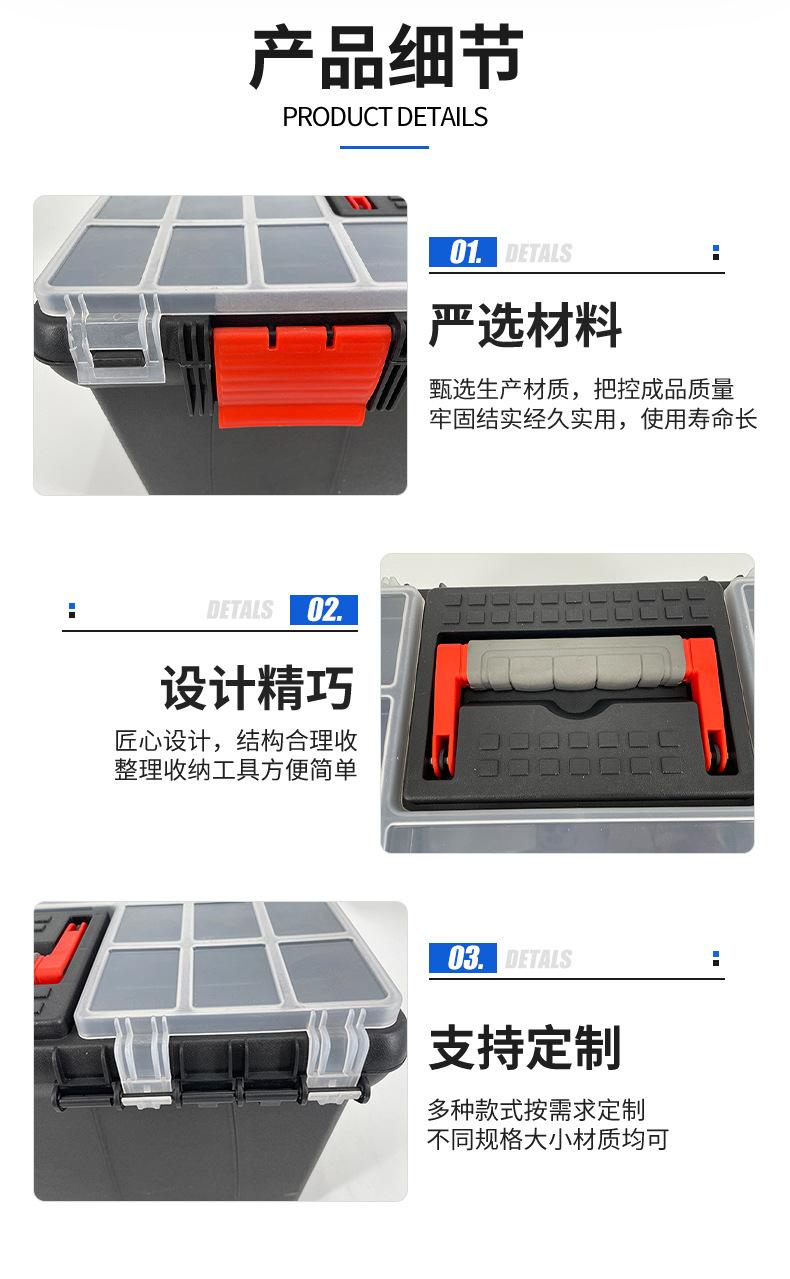 产品细节
PRODUCT DETAILS

01. DETALS

严选材料

甄选生产材质，把控成品质量
牢固结实经久实用，使用寿命长

DETALS 02.

设计精巧

匠心设计，结构合理收
整理收纳工具方便简单

03. DETALS

支持定制

多种款式按需求定制
不同规格大小材质均可