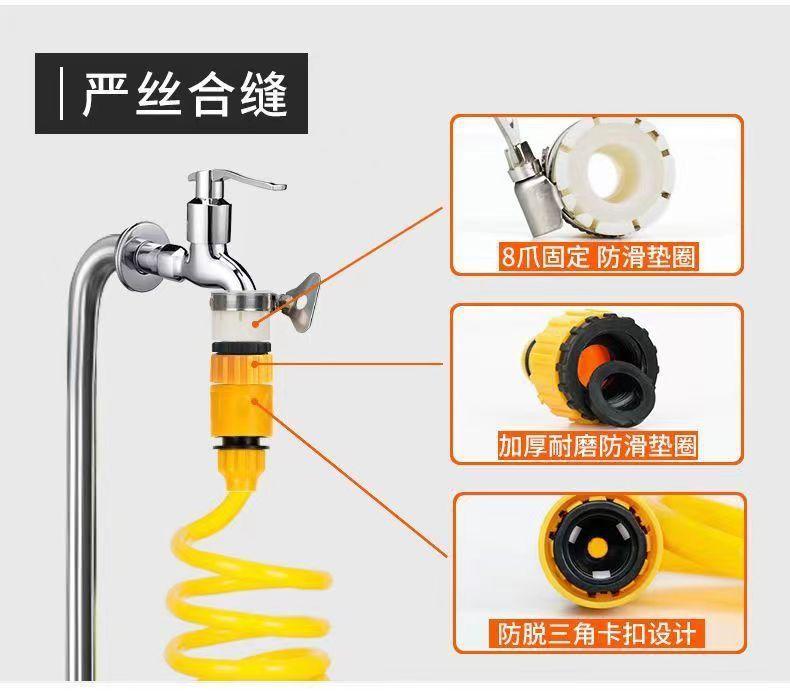 严丝合缝

8爪固定 防滑垫圈

加厚耐磨防滑垫圈

防脱三角卡扣设计