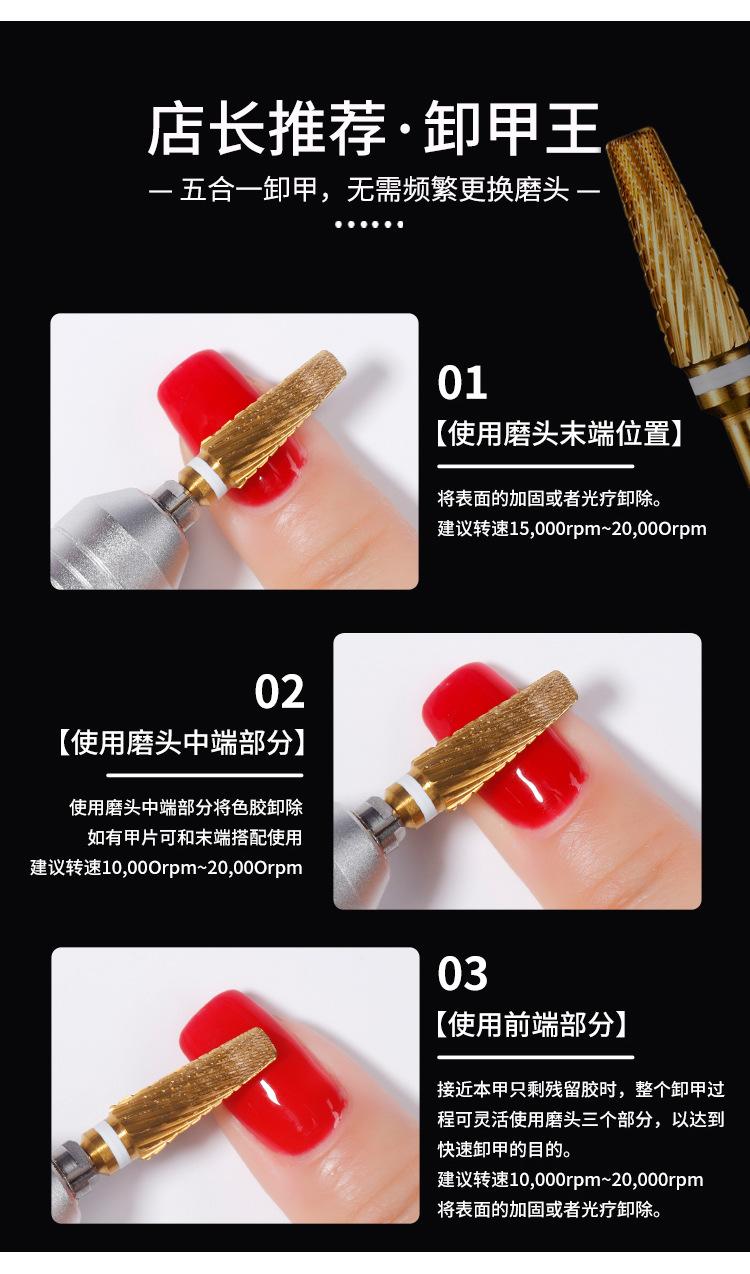 店长推荐·卸甲王
— 五合一卸甲，无需频繁更换磨头 —

01
【使用磨头末端位置】
将表面的加固或者光疗卸除。
建议转速15,000rpm~20,00Orpm

02
【使用磨头中端部分】
使用磨头中端部分将色胶卸除
如有甲片可和末端搭配使用
建议转速10,00Orpm~20,00Orpm

03
【使用前端部分】
接近本甲只剩残留胶时，整个卸甲过程可灵活使用磨头三个部分，以达到快速卸甲的目的。
建议转速10,000rpm~20,000rpm
将表面的加固或者光疗卸除。