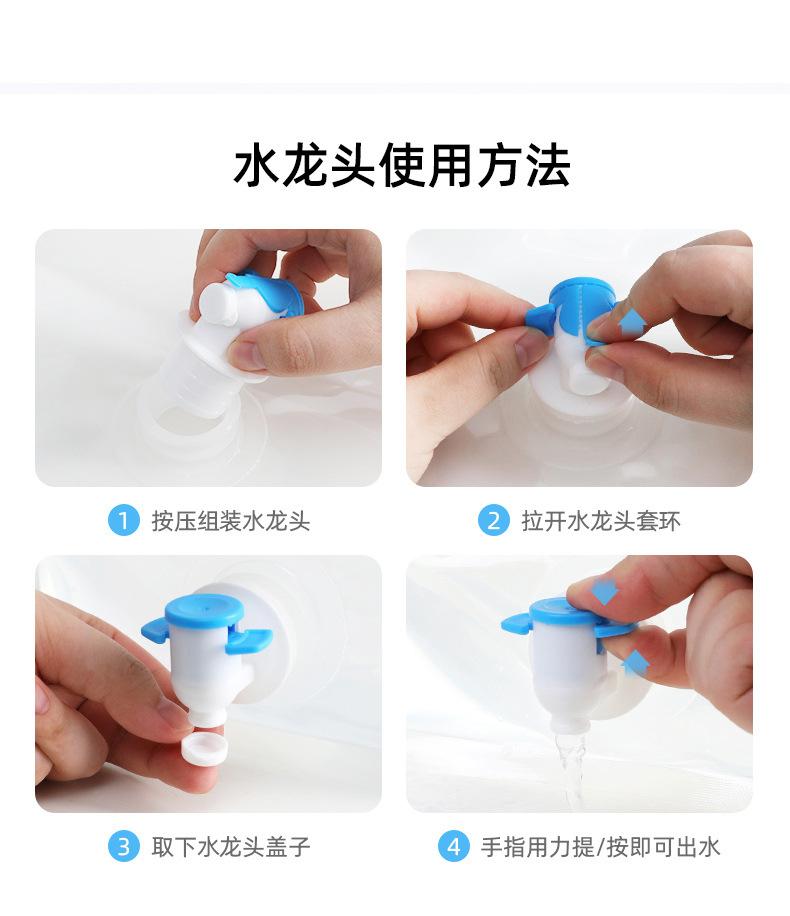 水龙头使用方法

1 按压组装水龙头

2 拉开水龙头套环

3 取下水龙头盖子

4 手指用力提/按即可出水