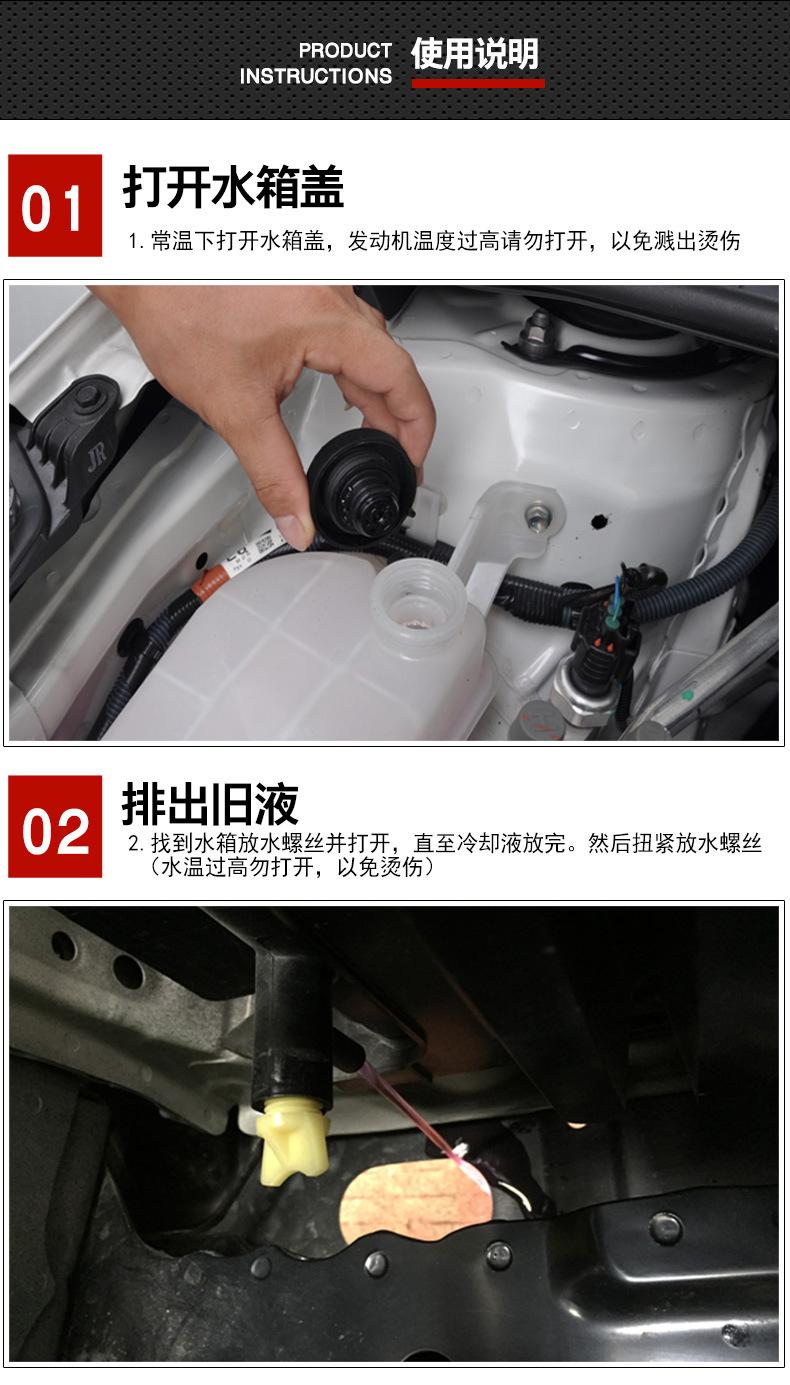 PRODUCT INSTRUCTIONS 使用说明

01 打开水箱盖

1. 常温下打开水箱盖，发动机温度过高请勿打开，以免溅出烫伤

JR

02 排出旧液

2. 找到水箱放水螺丝并打开，直至冷却液放完。然后扭紧放水螺丝（水温过高勿打开，以免烫伤）