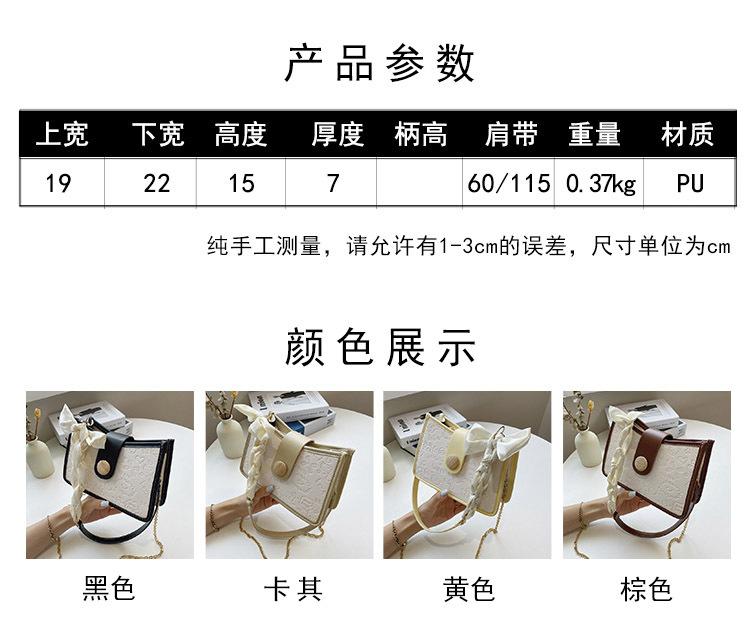 产品参数

| 上宽 | 下宽 | 高度 | 厚度 | 柄高 | 肩带 | 重量 | 材质 |
|---|---|---|---|---|---|---|---|
| 19 | 22 | 15 | 7 | | 60/115 | 0.37kg | PU |

纯手工测量，请允许有1-3cm的误差，尺寸单位为cm

颜色展示

黑色

卡其

黄色

棕色