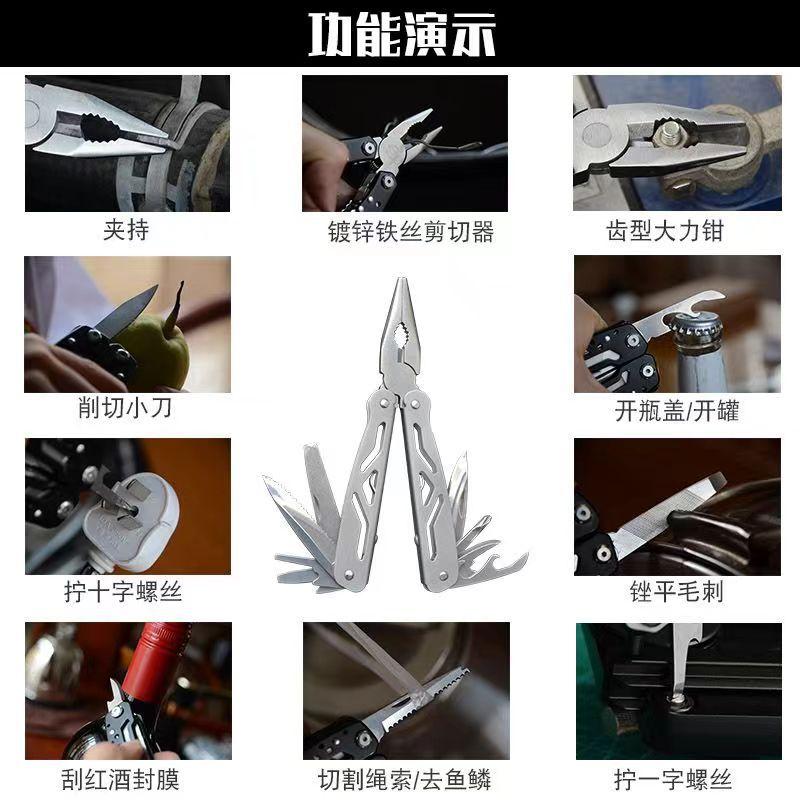 功能演示

夹持

镀锌铁丝剪切器

齿型大力钳

削切小刀

开瓶盖/开罐

拧十字螺丝

锉平毛刺

刮红酒封膜

切割绳索/去鱼鳞

拧一字螺丝