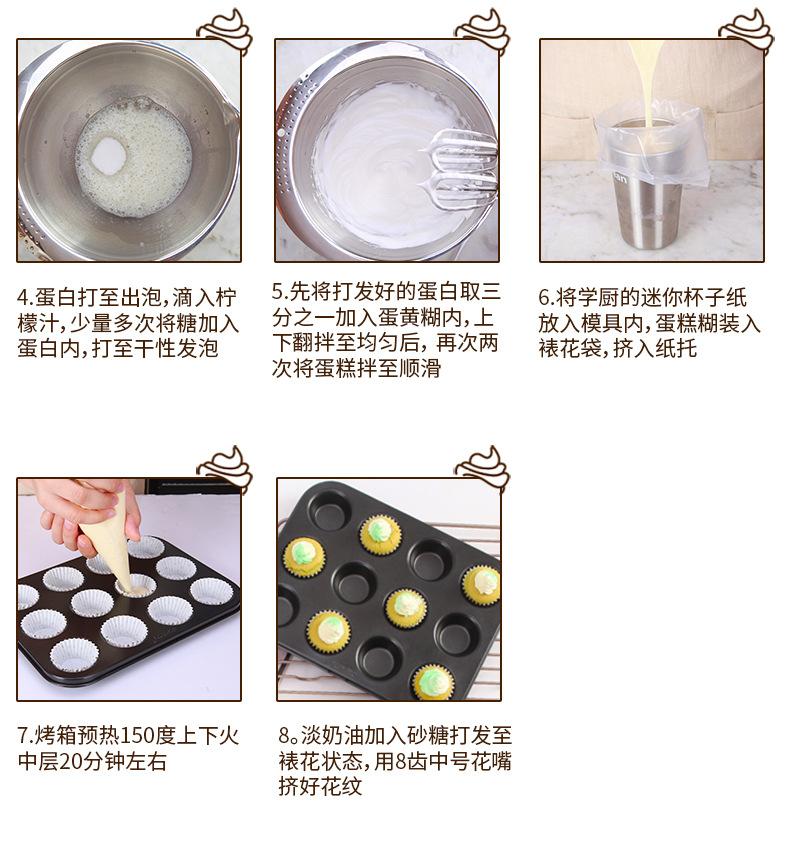 4.蛋白打至出泡,滴入柠檬汁,少量多次将糖加入蛋白内,打至干性发泡

5.先将打发好的蛋白取三分之一加入蛋黄糊内,上下翻拌至均匀后,再次两次将蛋糕拌至顺滑

6.将学厨的迷你杯子纸放入模具内,蛋糕糊装入裱花袋,挤入纸托

7.烤箱预热150度上下火中层20分钟左右

8。淡奶油加入砂糖打发至裱花状态,用8齿中号花嘴挤好花纹