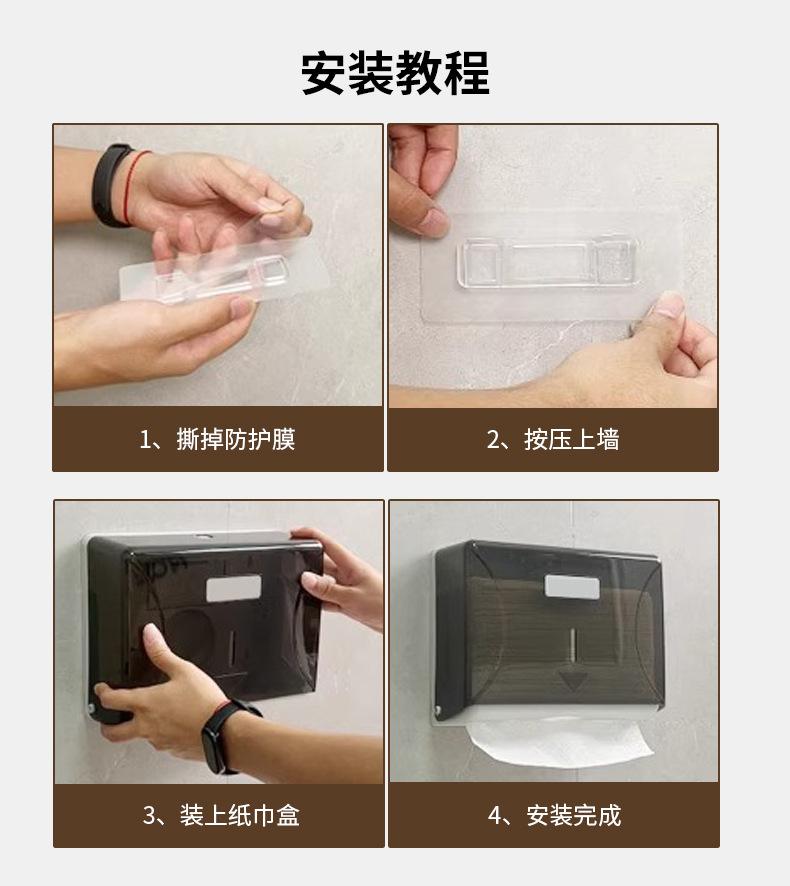 安装教程

1、撕掉防护膜

2、按压上墙

3、装上纸巾盒

4、安装完成