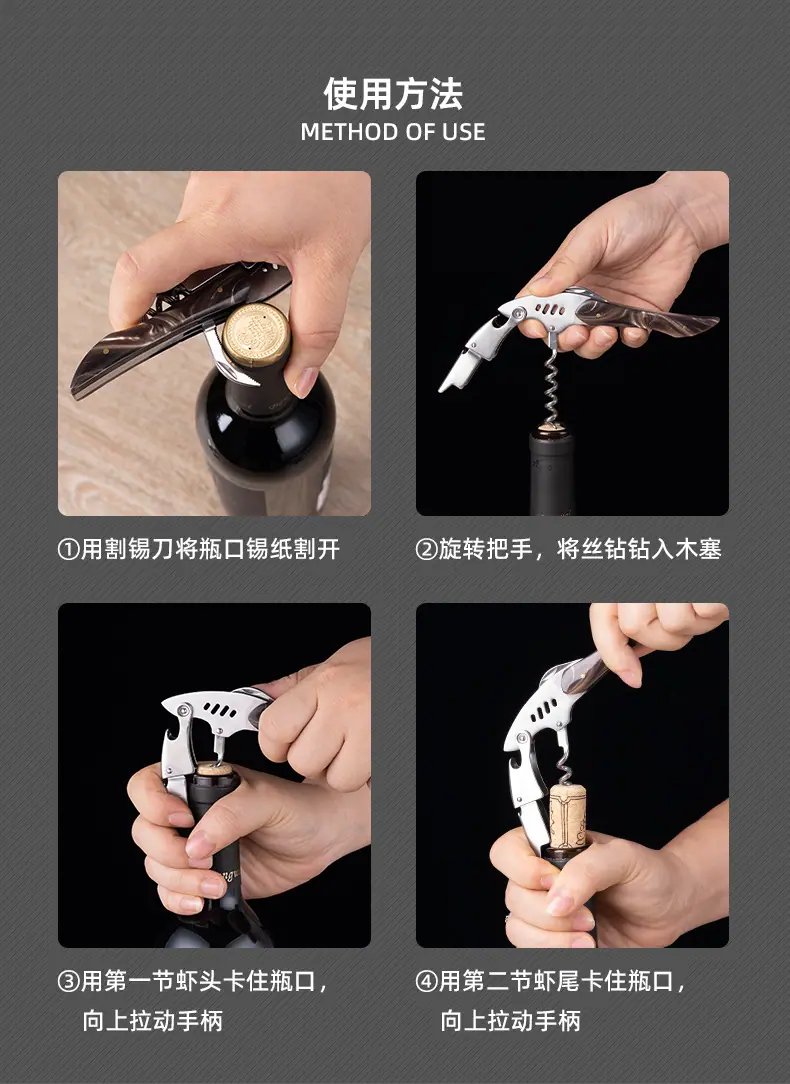 使用方法
METHOD OF USE

①用割锡刀将瓶口锡纸割开

②旋转把手，将丝钻钻入木塞

③用第一节虾头卡住瓶口，向上拉动手柄

④用第二节虾尾卡住瓶口，向上拉动手柄