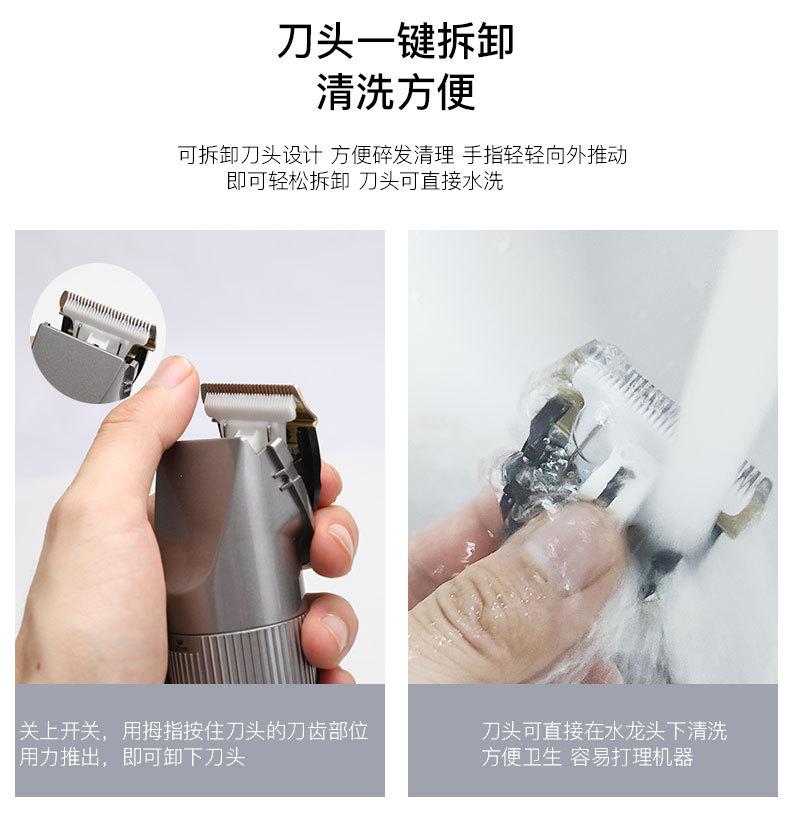 刀头一键拆卸
清洗方便

可拆卸刀头设计 方便碎发清理 手指轻轻向外推动
即可轻松拆卸 刀头可直接水洗

关上开关，用拇指按住刀头的刀齿部位
用力推出，即可卸下刀头

刀头可直接在水龙头下清洗
方便卫生 容易打理机器