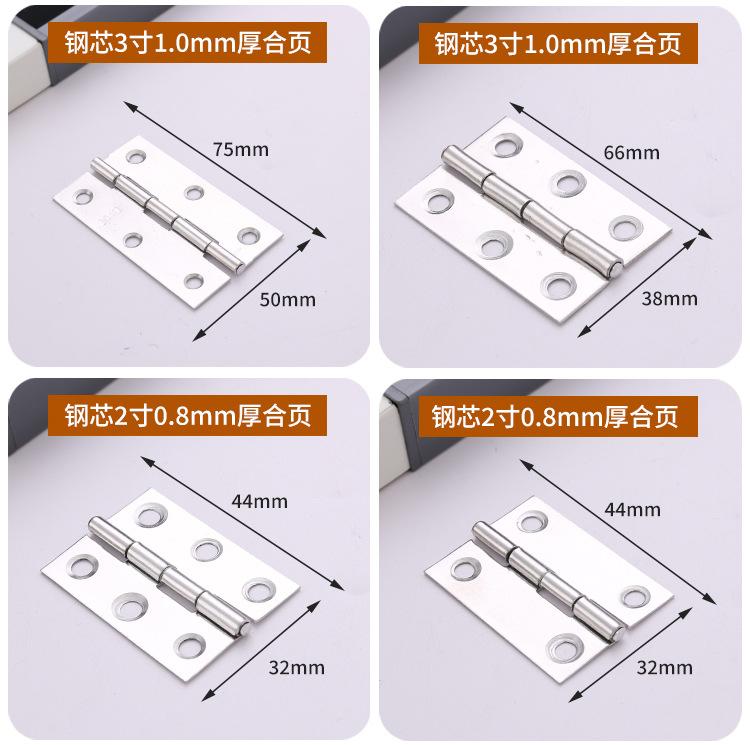 钢芯3寸1.0mm厚合页

75mm

50mm

钢芯3寸1.0mm厚合页

66mm

38mm

钢芯2寸0.8mm厚合页

44mm

32mm

钢芯2寸0.8mm厚合页

44mm

32mm